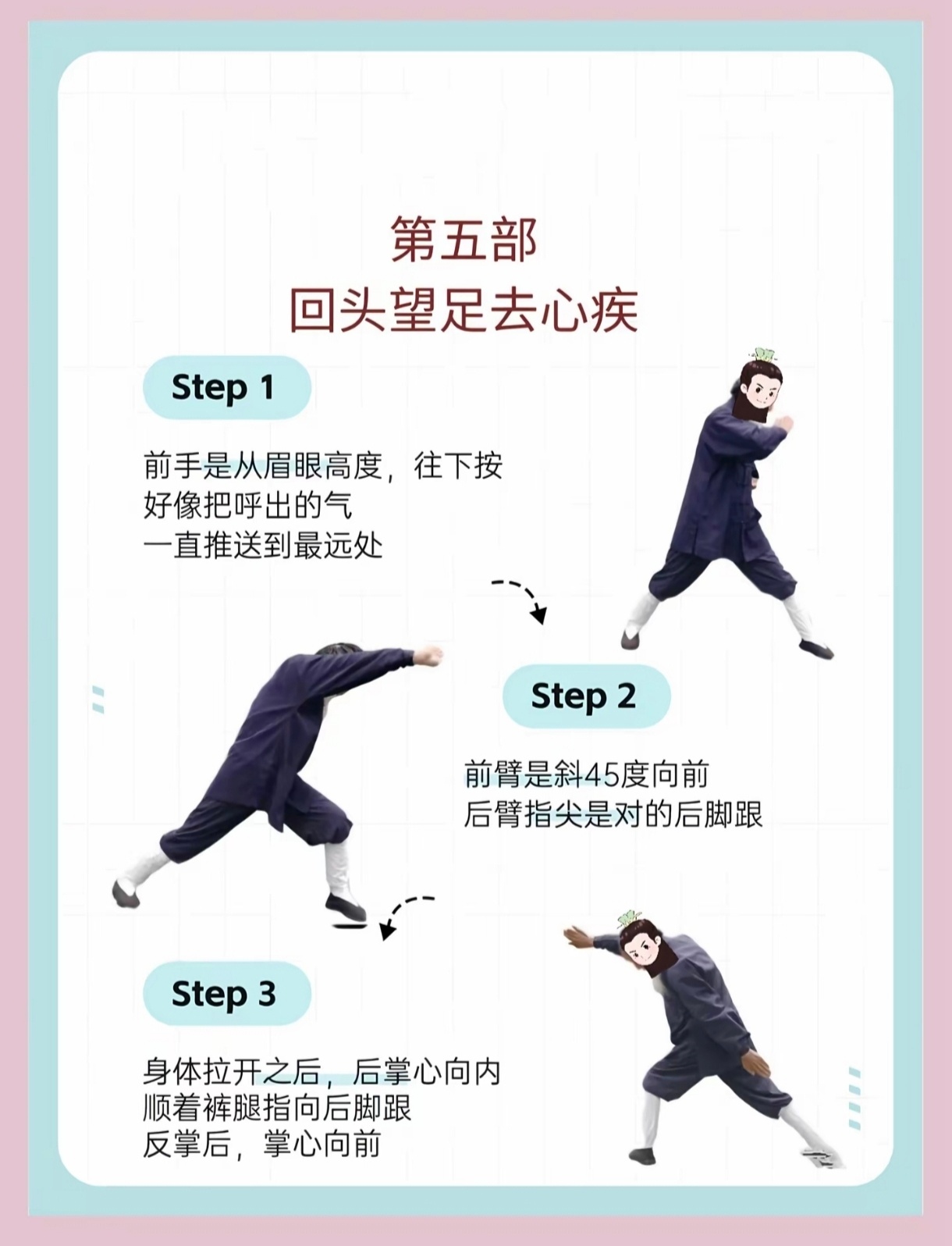 第五部
回头望足去心疾

Step 1

前手是从眉眼高度，往下按
好像把呼出的气
一直推送到最远处

Step 2

前臂是斜45度向前
后臂指尖是对的后脚跟

Step 3

身体拉开之后，后掌心向内
顺着裤腿指向后脚跟
反掌后，掌心向前