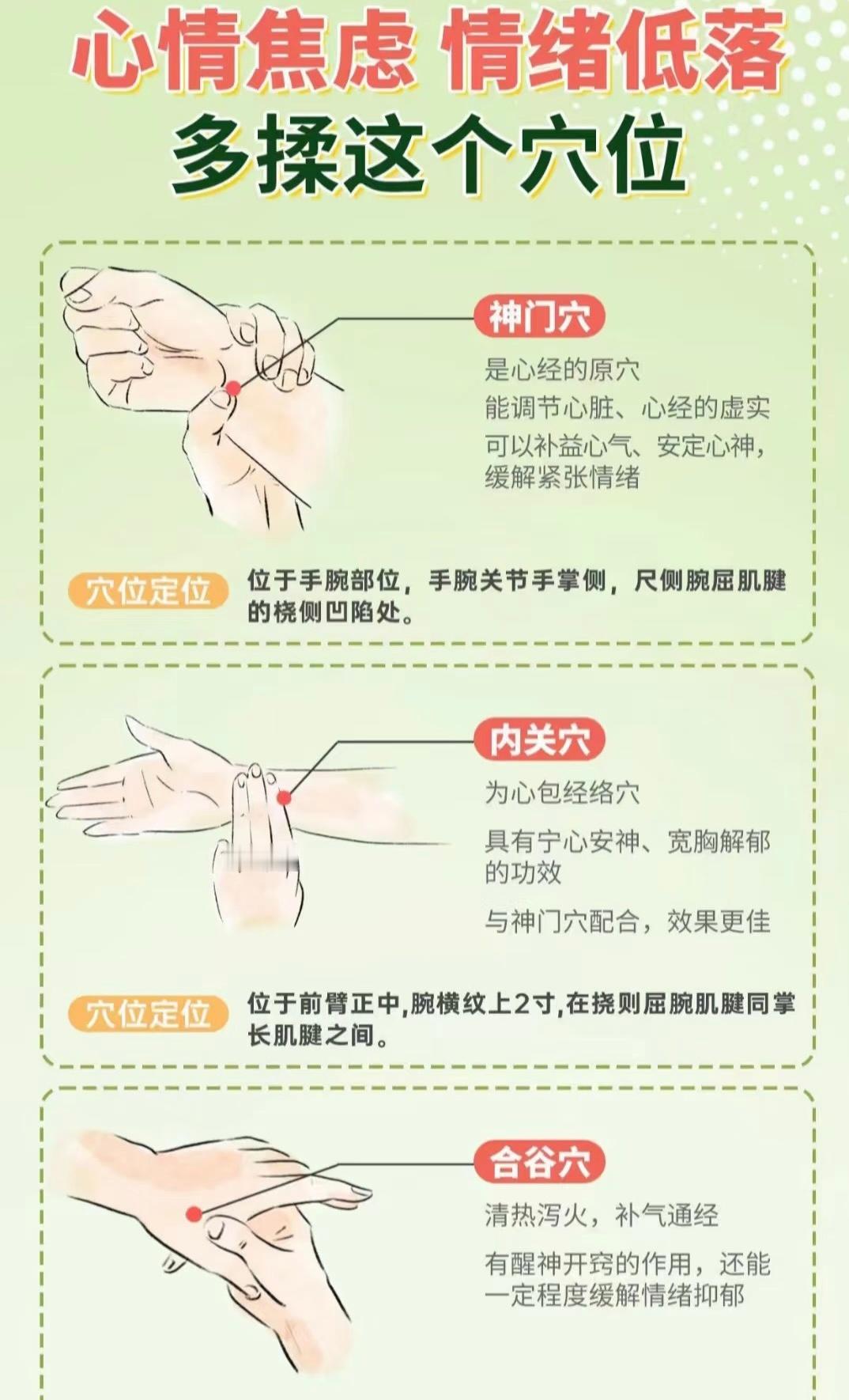 心情焦虑 情绪低落
多揉这个穴位

神门穴
是心经的原穴
能调节心脏、心经的虚实
可以补益心气、安定心神，缓解紧张情绪

穴位定位
位于手腕部位，手腕关节手掌侧，尺侧腕屈肌腱的桡侧凹陷处。

内关穴
为心包经络穴
具有宁心安神、宽胸解郁的功效
与神门穴配合，效果更佳

穴位定位
位于前臂正中,腕横纹上2寸,在挠则屈腕肌腱同掌长肌腱之间。

合谷穴
清热泻火，补气通经
有醒神开窍的作用，还能一定程度缓解情绪抑郁