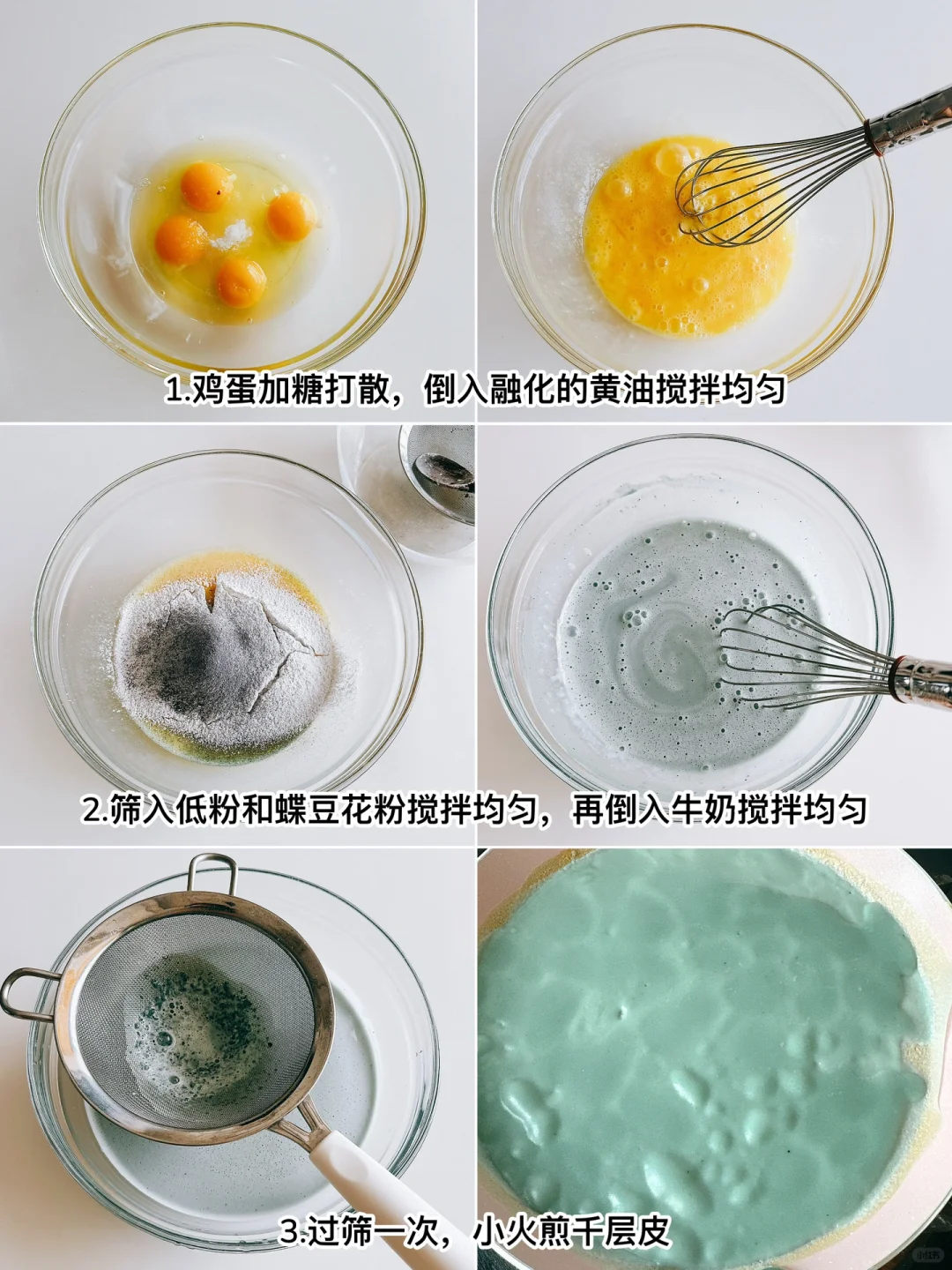 1.鸡蛋加糖打散，倒入融化的黄油搅拌均匀

2.筛入低粉和蝶豆花粉搅拌均匀，再倒入牛奶搅拌均匀

3.过筛一次，小火煎千层皮

小红书