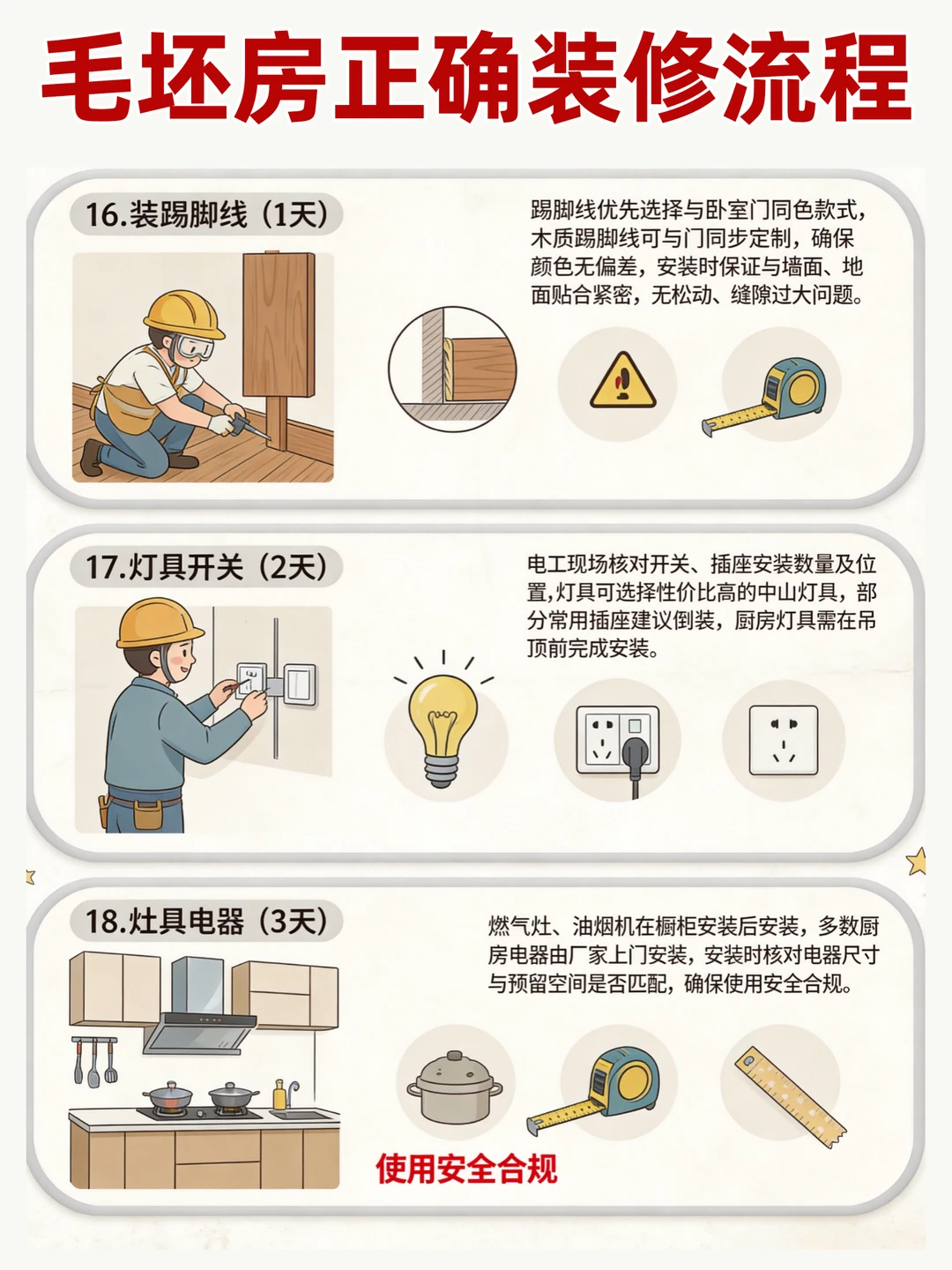 毛坯房正确装修流程

16.装踢脚线（1天）

踢脚线优先选择与卧室门同色款式，木质踢脚线可与门同步定制，确保颜色无偏差，安装时保证与墙面、地面贴合紧密，无松动、缝隙过大问题。

17.灯具开关（2天）

电工现场核对开关、插座安装数量及位置,灯具可选择性价比高的中山灯具，部分常用插座建议倒装，厨房灯具需在吊顶前完成安装。

18.灶具电器（3天）

燃气灶、油烟机在橱柜安装后安装，多数厨房电器由厂家上门安装，安装时核对电器尺寸与预留空间是否匹配，确保使用安全合规。

使用安全合规