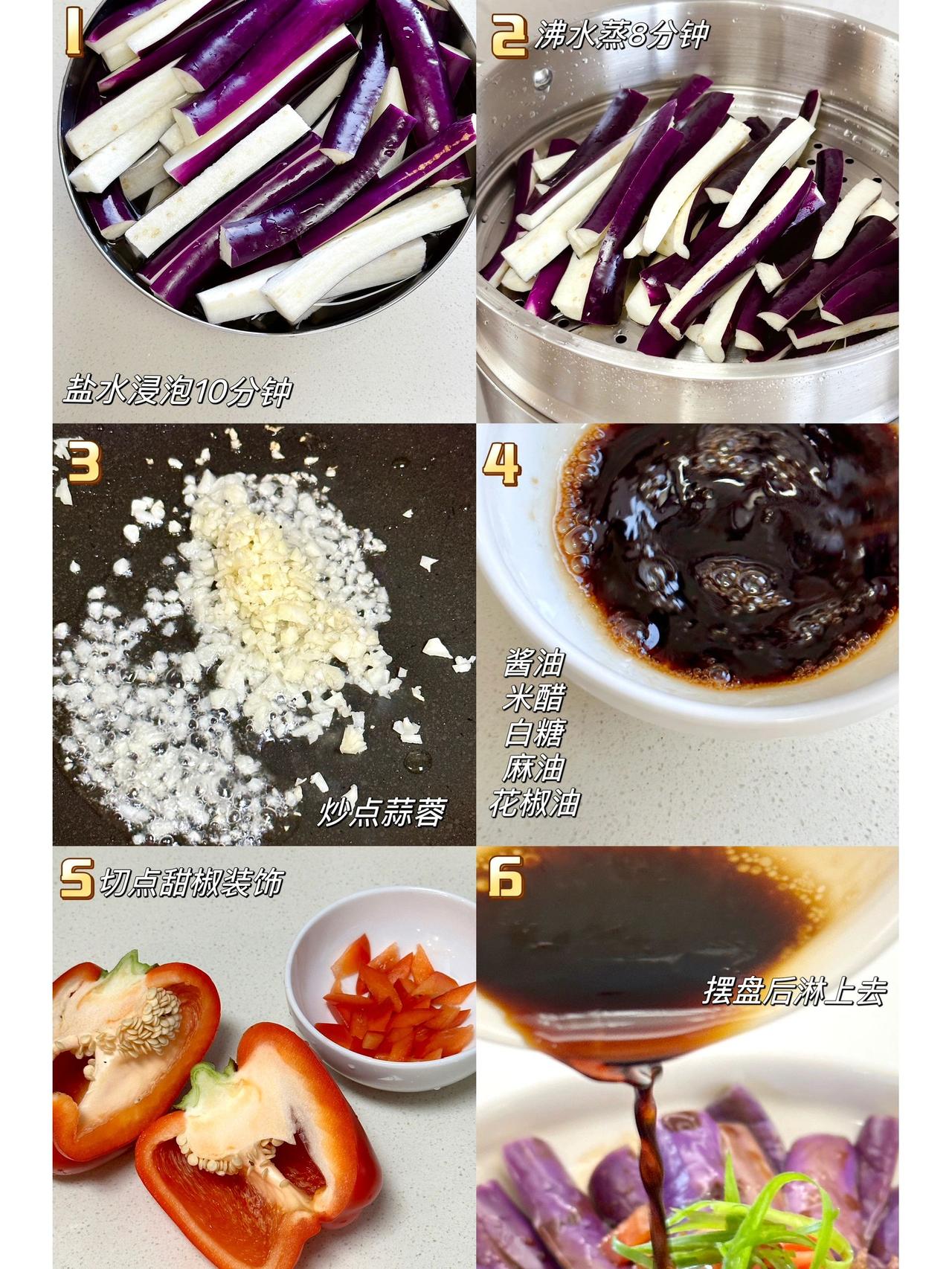 1
盐水浸泡10分钟

2 沸水蒸8分钟

3
炒点蒜蓉

4
酱油
米醋
白糖
麻油
花椒油

5 切点甜椒装饰

6
摆盘后淋上去