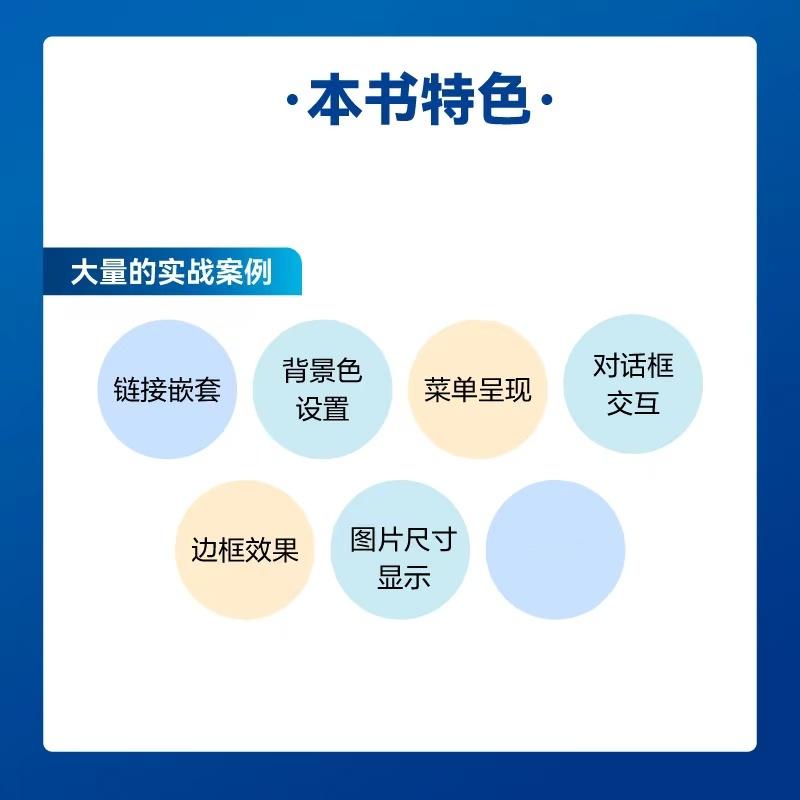 ·本书特色·

大量的实战案例

链接嵌套

背景色设置

菜单呈现

对话框交互

边框效果

图片尺寸显示