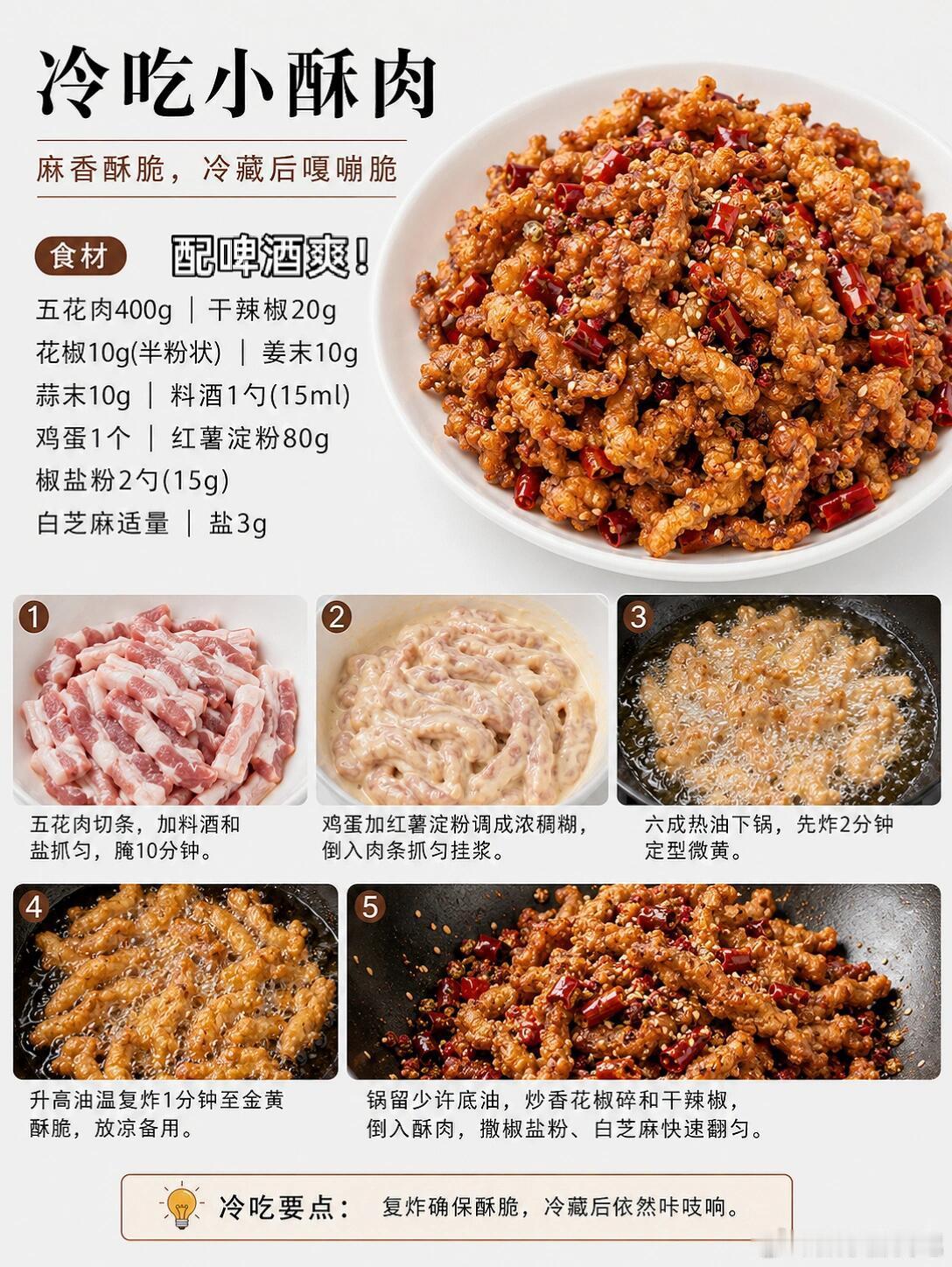 冷吃小酥肉

麻香酥脆，冷藏后嘎嘣脆

食材

配啤酒爽！

五花肉400g ｜ 干辣椒20g
花椒10g(半粉状) ｜ 姜末10g
蒜末10g ｜ 料酒1勺(15ml)
鸡蛋1个 ｜ 红薯淀粉80g
椒盐粉2勺(15g)
白芝麻适量 ｜ 盐3g

1
五花肉切条，加料酒和盐抓匀，腌10分钟。

2
鸡蛋加红薯淀粉调成浓稠糊，倒入肉条抓匀挂浆。

3
六成热油下锅，先炸2分钟定型微黄。

4
升高油温复炸1分钟至金黄酥脆，放凉备用。

5
锅留少许底油，炒香花椒碎和干辣椒，倒入酥肉，撒椒盐粉、白芝麻快速翻匀。

冷吃要点： 复炸确保酥脆，冷藏后依然咔吱响。