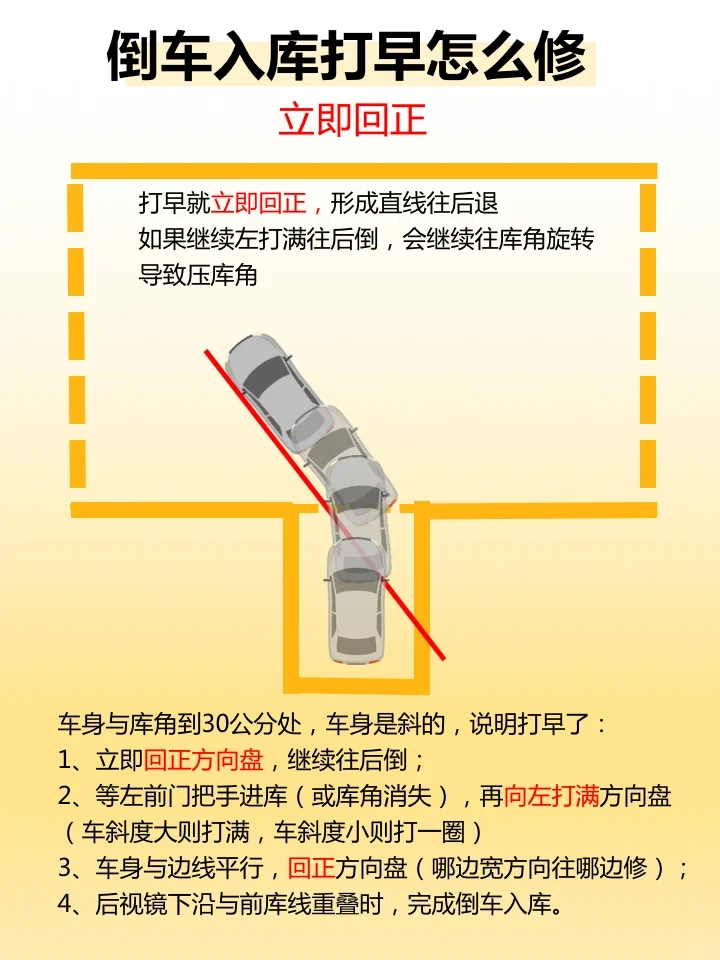 倒车入库打早怎么修

立即回正

打早就立即回正，形成直线往后退
如果继续左打满往后倒，会继续往库角旋转
导致压库角

车身与库角到30公分处，车身是斜的，说明打早了：
1、立即回正方向盘，继续往后倒；
2、等左前门把手进库（或库角消失），再向左打满方向盘（车斜度大则打满，车斜度小则打一圈）
3、车身与边线平行，回正方向盘（哪边宽方向往哪边修）；
4、后视镜下沿与前库线重叠时，完成倒车入库。