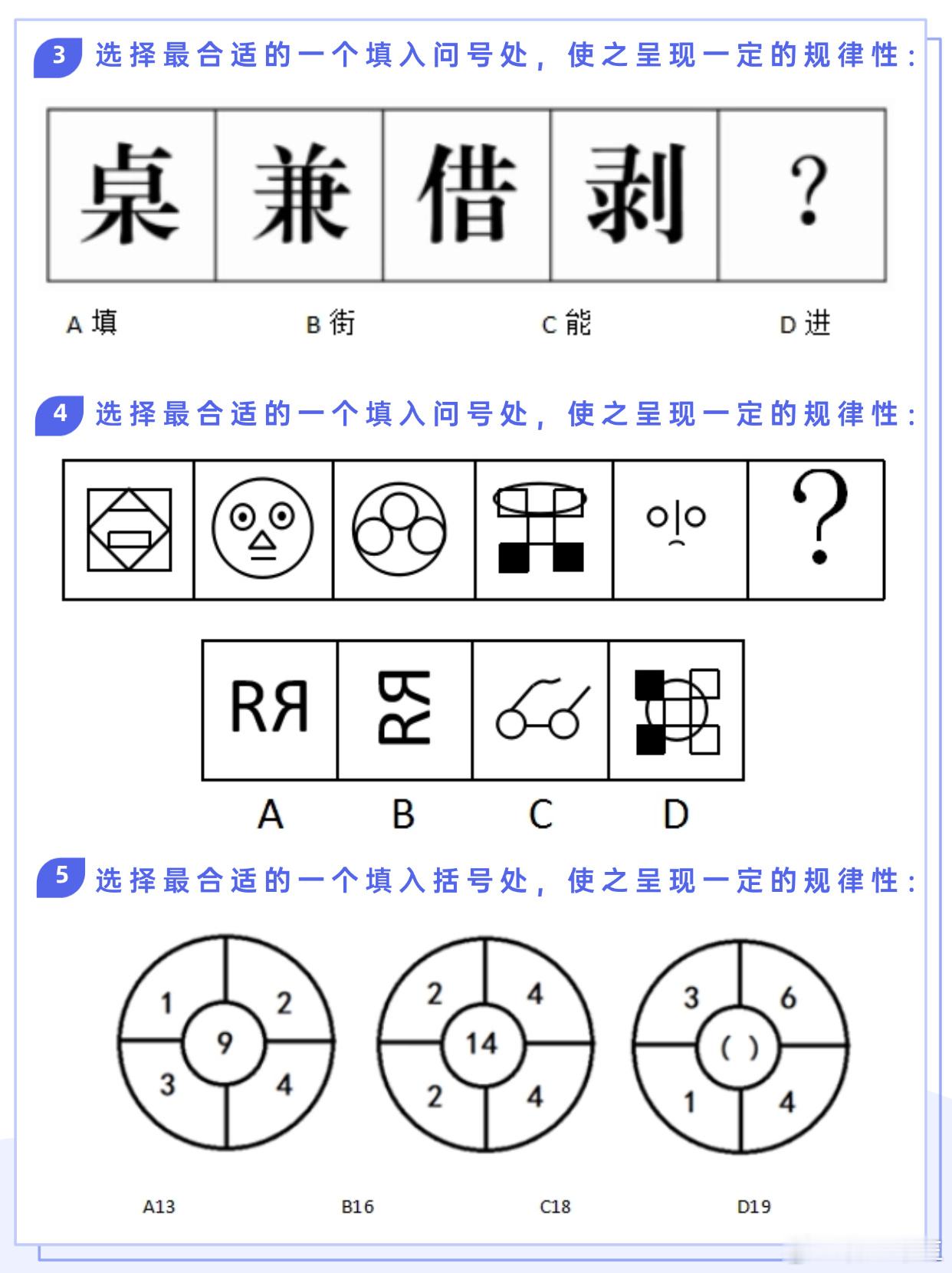 3 选择最合适的一个填入问号处，使之呈现一定的规律性：

桌 兼 借 剥 ?

A 填 B 街 C 能 D 进

4 选择最合适的一个填入问号处，使之呈现一定的规律性：

?

RЯ

A B C D

5 选择最合适的一个填入括号处，使之呈现一定的规律性：

1 2 9 3 4

2 4 14 2 4

3 6 ( ) 1 4

A13 B16 C18 D19