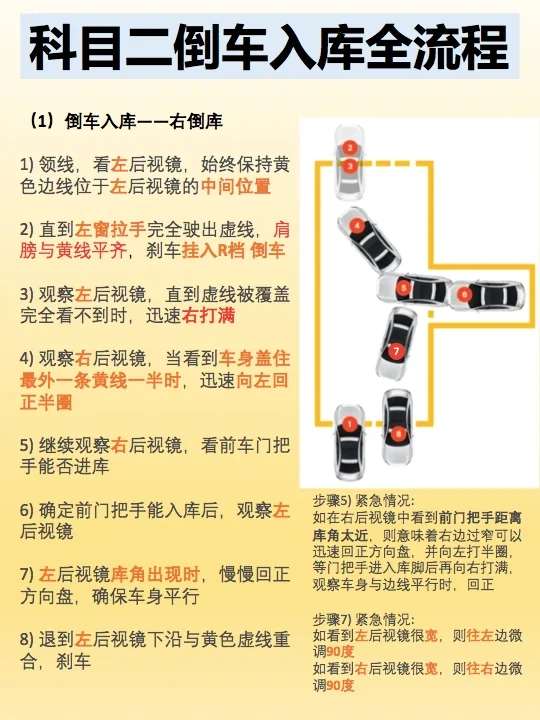 科目二倒车入库全流程

（1）倒车入库——右倒库

1) 领线，看左后视镜，始终保持黄色边线位于左后视镜的中间位置

2) 直到左窗拉手完全驶出虚线，肩膀与黄线平齐，刹车挂入R档 倒车

3) 观察左后视镜，直到虚线被覆盖完全看不到时，迅速右打满

4) 观察右后视镜，当看到车身盖住最外一条黄线一半时，迅速向左回正半圈

5) 继续观察右后视镜，看前车门把手能否进库

6) 确定前门把手能入库后，观察左后视镜

7) 左后视镜库角出现时，慢慢回正方向盘，确保车身平行

8) 退到左后视镜下沿与黄色虚线重合，刹车

2
3
4
5
6
7
1
8

步骤5) 紧急情况：
如在右后视镜中看到前门把手距离库角太近，则意味着右边过窄可以迅速回正方向盘，并向左打半圈，等门把手进入库脚后再向右打满，观察车身与边线平行时，回正

步骤7) 紧急情况：
如看到左后视镜很宽，则往左边微调90度
如看到右后视镜很宽，则往右边微调90度