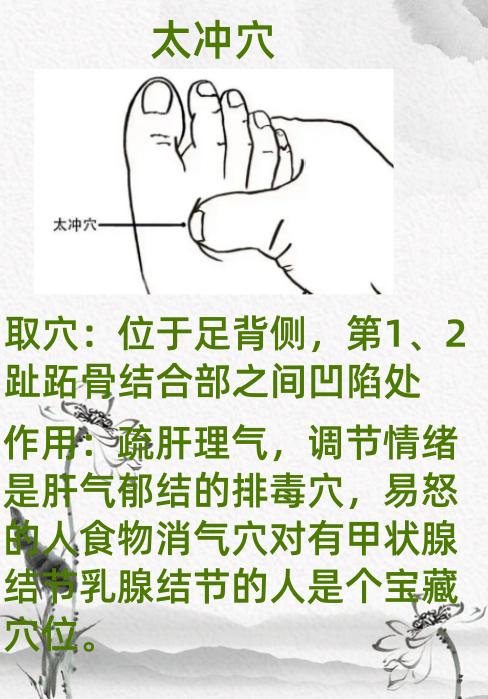 太冲穴

太冲穴

取穴：位于足背侧，第1、2趾跖骨结合部之间凹陷处

作用：疏肝理气，调节情绪是肝气郁结的排毒穴，易怒的人食物消气穴对有甲状腺结节乳腺结节的人是个宝藏穴位。