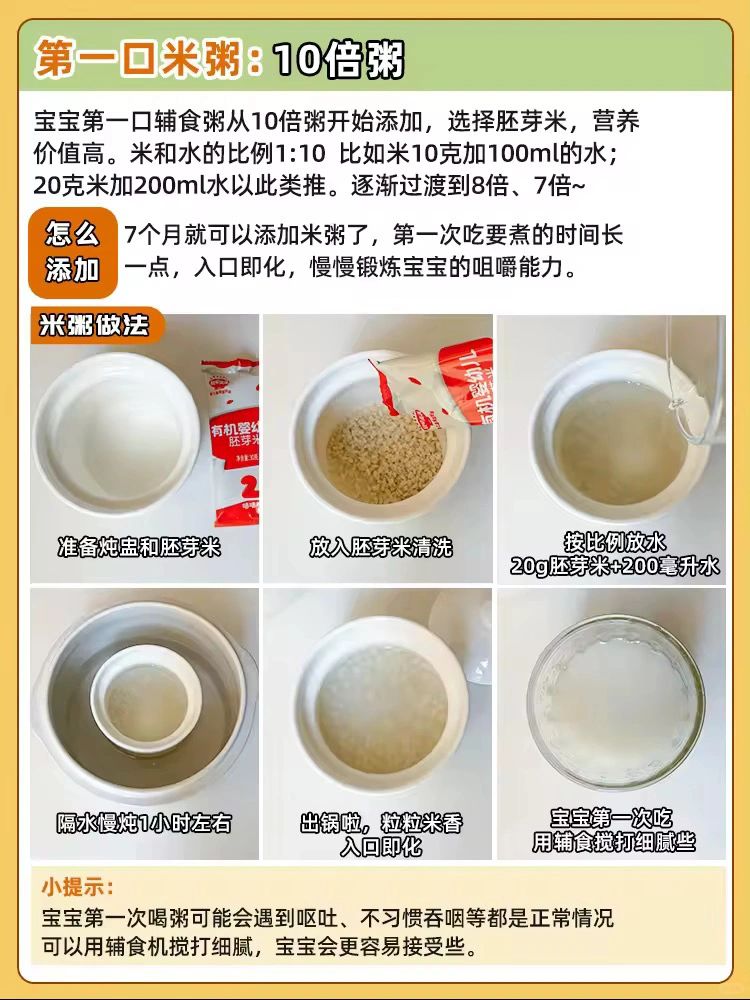 第一口米粥：10倍粥

宝宝第一口辅食粥从10倍粥开始添加，选择胚芽米，营养价值高。米和水的比例1:10 比如米10克加100ml的水；20克米加200ml水以此类推。逐渐过渡到8倍、7倍~

怎么添加

7个月就可以添加米粥了，第一次吃要煮的时间长一点，入口即化，慢慢锻炼宝宝的咀嚼能力。

米粥做法

有机婴幼 胚芽米

准备炖盅和胚芽米

放入胚芽米清洗

按比例放水
20g胚芽米+200毫升水

隔水慢炖1小时左右

出锅啦，粒粒米香
入口即化

宝宝第一次吃
用辅食搅打细腻些

小提示：

宝宝第一次喝粥可能会遇到呕吐、不习惯吞咽等都是正常情况
可以用辅食机搅打细腻，宝宝会更容易接受些。