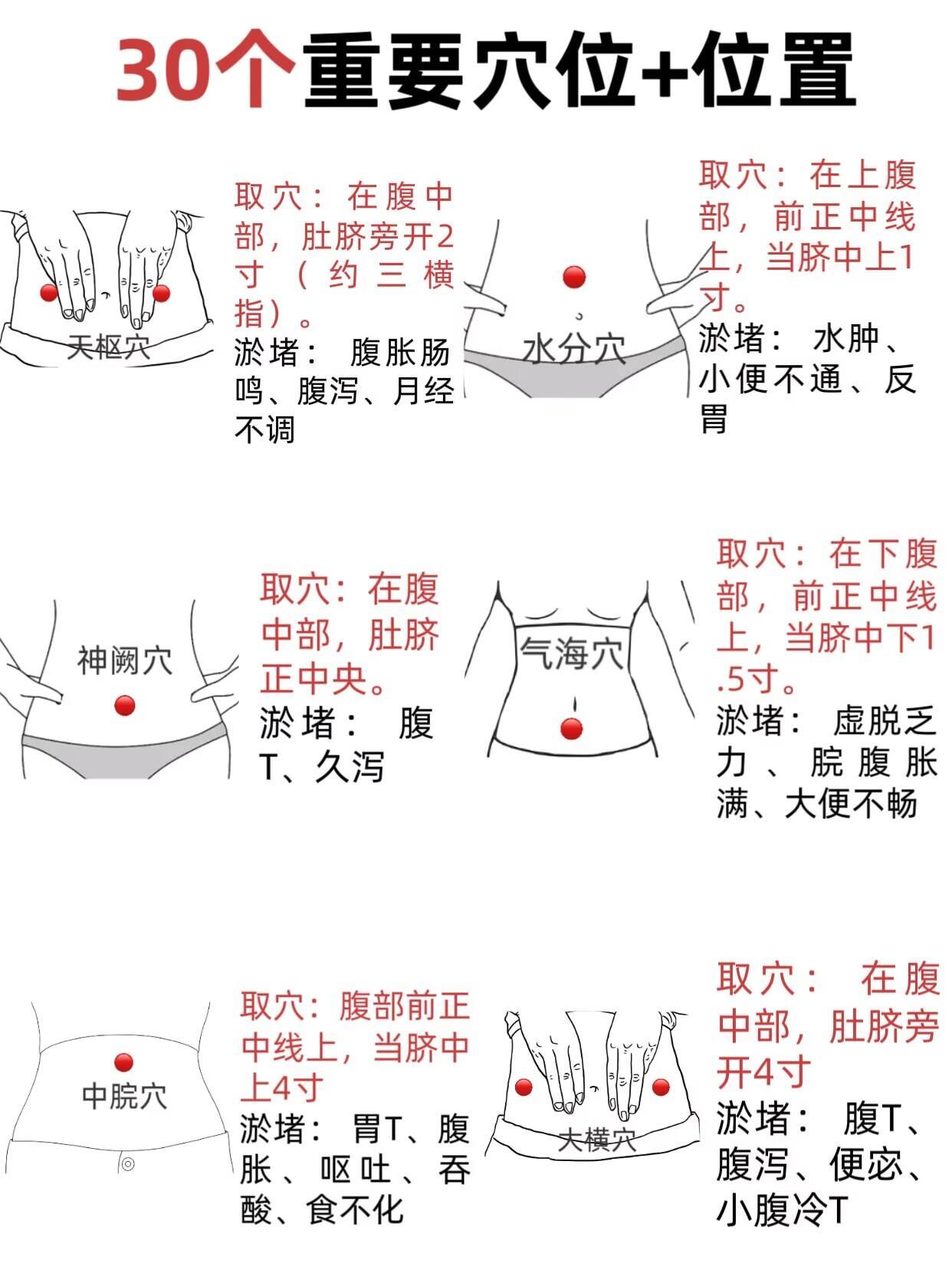 30个重要穴位+位置

天枢穴

取穴：在腹中部，肚脐旁开2寸（约三横指）。
淤堵：腹胀肠鸣、腹泻、月经不调

水分穴

取穴：在上腹部，前正中线上，当脐中上1寸。
淤堵：水肿、小便不通、反胃

神阙穴

取穴：在腹中部，肚脐正中央。
淤堵：腹T、久泻

气海穴

取穴：在下腹部，前正中线上，当脐中下1.5寸。
淤堵：虚脱乏力、脘腹胀满、大便不畅

中脘穴

取穴：腹部前正中线上，当脐中上4寸
淤堵：胃T、腹胀、呕吐、吞酸、食不化

大横穴

取穴：在腹中部，肚脐旁开4寸
淤堵：腹T、腹泻、便宓、小腹冷T