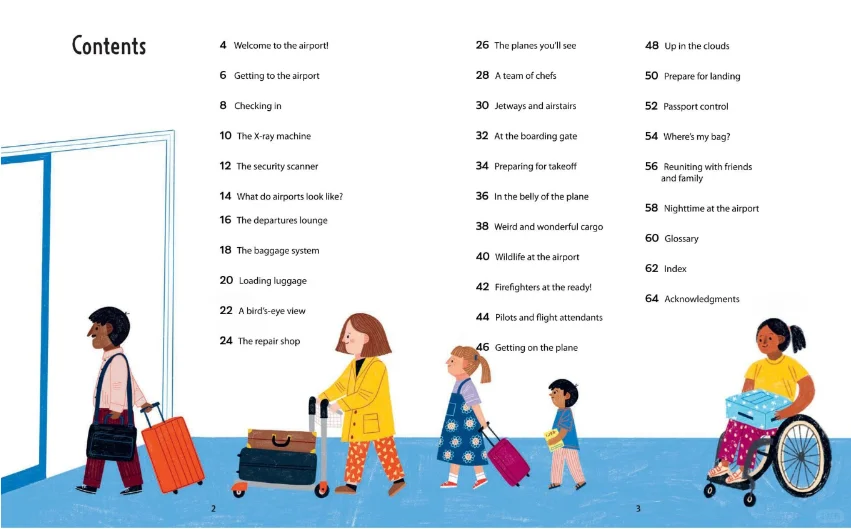 Contents

4 Welcome to the airport!
6 Getting to the airport
8 Checking in
10 The X-ray machine
12 The security scanner
14 What do airports look like?
16 The departures lounge
18 The baggage system
20 Loading luggage
22 A bird's-eye view
24 The repair shop

26 The planes you'll see
28 A team of chefs
30 Jetways and airstairs
32 At the boarding gate
34 Preparing for takeoff
36 In the belly of the plane
38 Weird and wonderful cargo
40 Wildlife at the airport
42 Firefighters at the ready!
44 Pilots and flight attendants
46 Getting on the plane

48 Up in the clouds
50 Prepare for landing
52 Passport control
54 Where's my bag?
56 Reuniting with friends and family
58 Nighttime at the airport
60 Glossary
62 Index
64 Acknowledgments

2

3