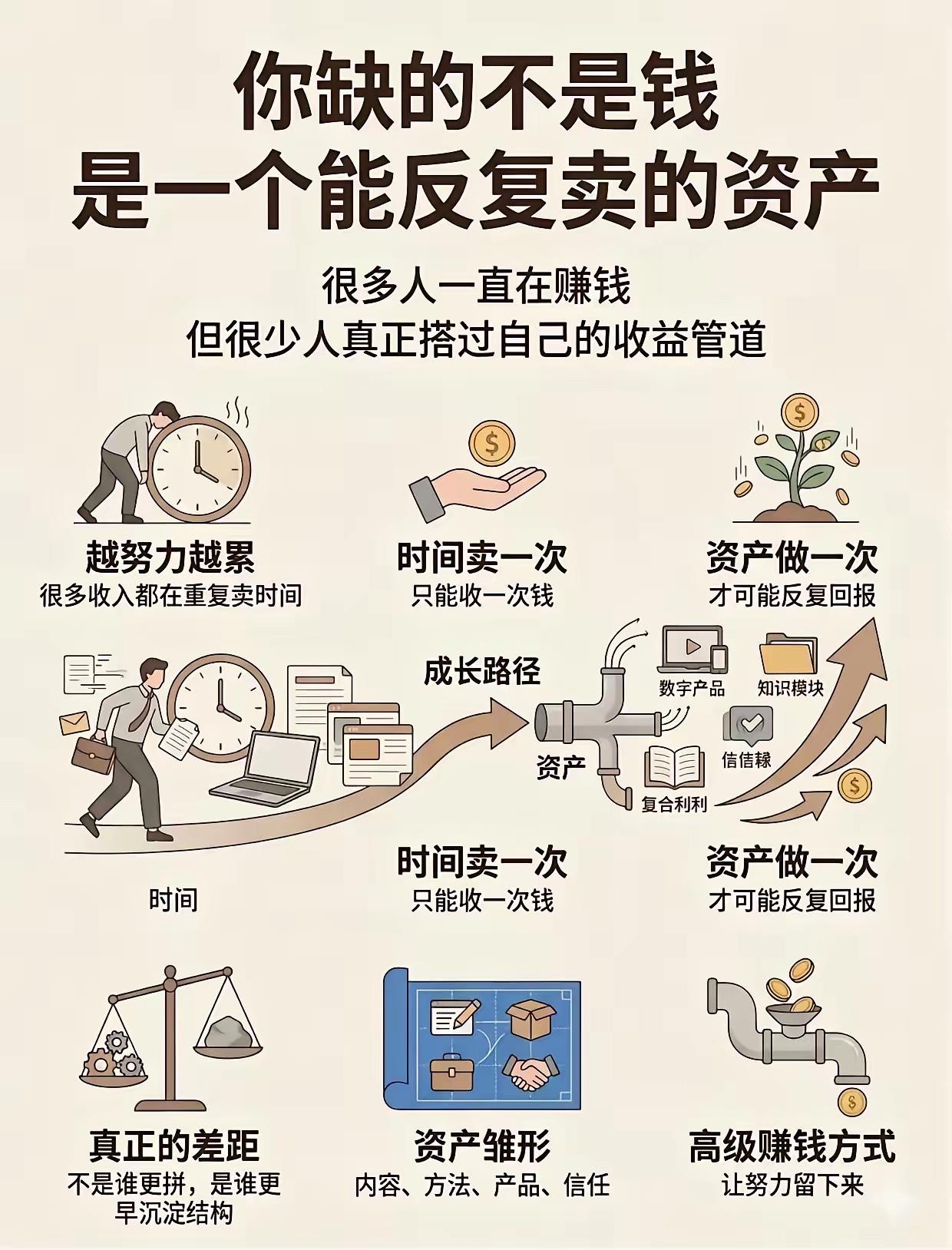 你缺的不是钱
是一个能反复卖的资产

很多人一直在赚钱
但很少人真正搭过自己的收益管道

越努力越累
很多收入都在重复卖时间

时间卖一次
只能收一次钱

资产做一次
才可能反复回报

成长路径

数字产品

知识模块

资产

信信禄

复合利利

时间

时间卖一次
只能收一次钱

资产做一次
才可能反复回报

真正的差距
不是谁更拼，是谁更早沉淀结构

资产雏形
内容、方法、产品、信任

高级赚钱方式
让努力留下来