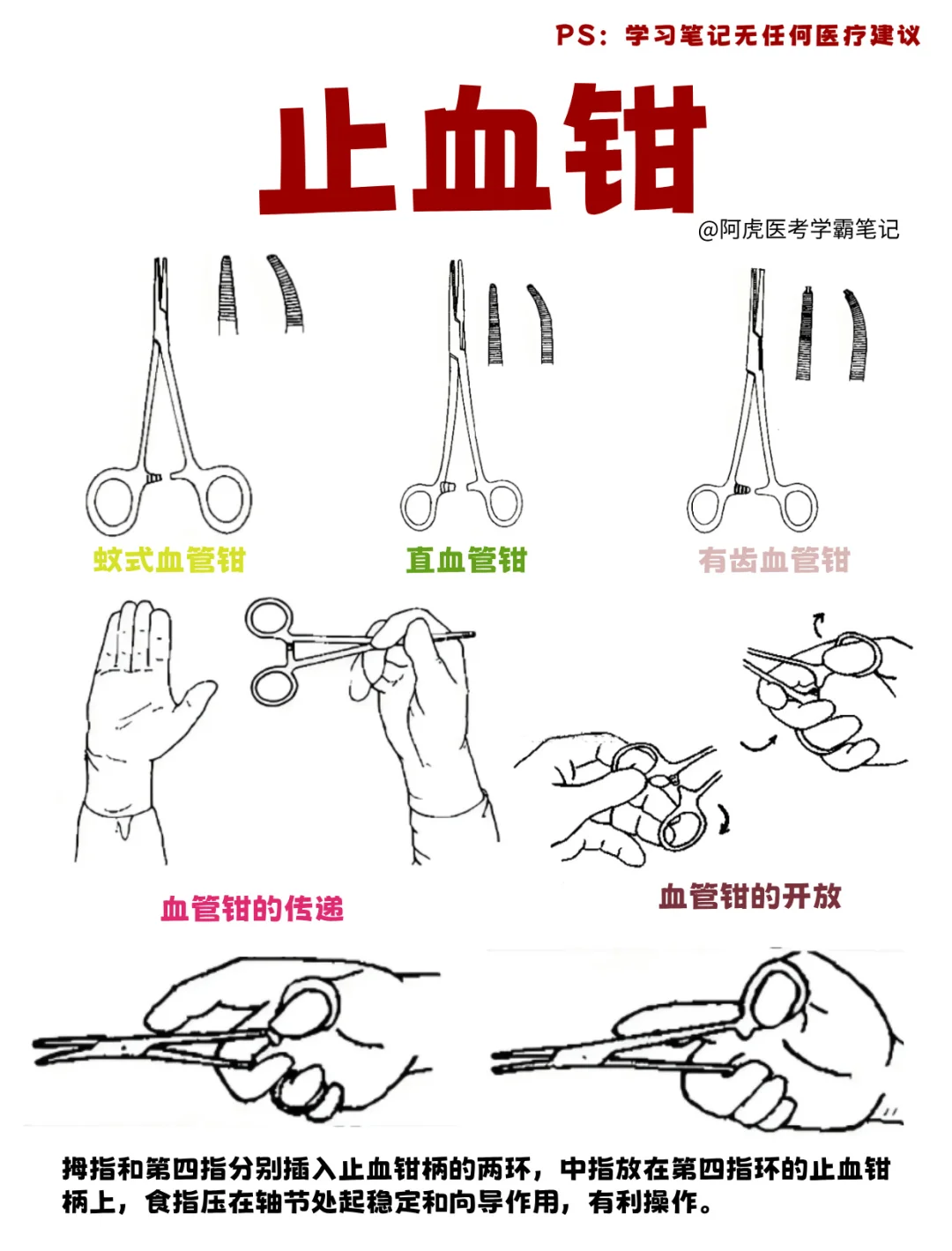 PS：学习笔记无任何医疗建议

止血钳

@阿虎医考学霸笔记

蚊式血管钳

直血管钳

有齿血管钳

血管钳的传递

血管钳的开放

拇指和第四指分别插入止血钳柄的两环，中指放在第四指环的止血钳柄上，食指压在轴节处起稳定和向导作用，有利操作。