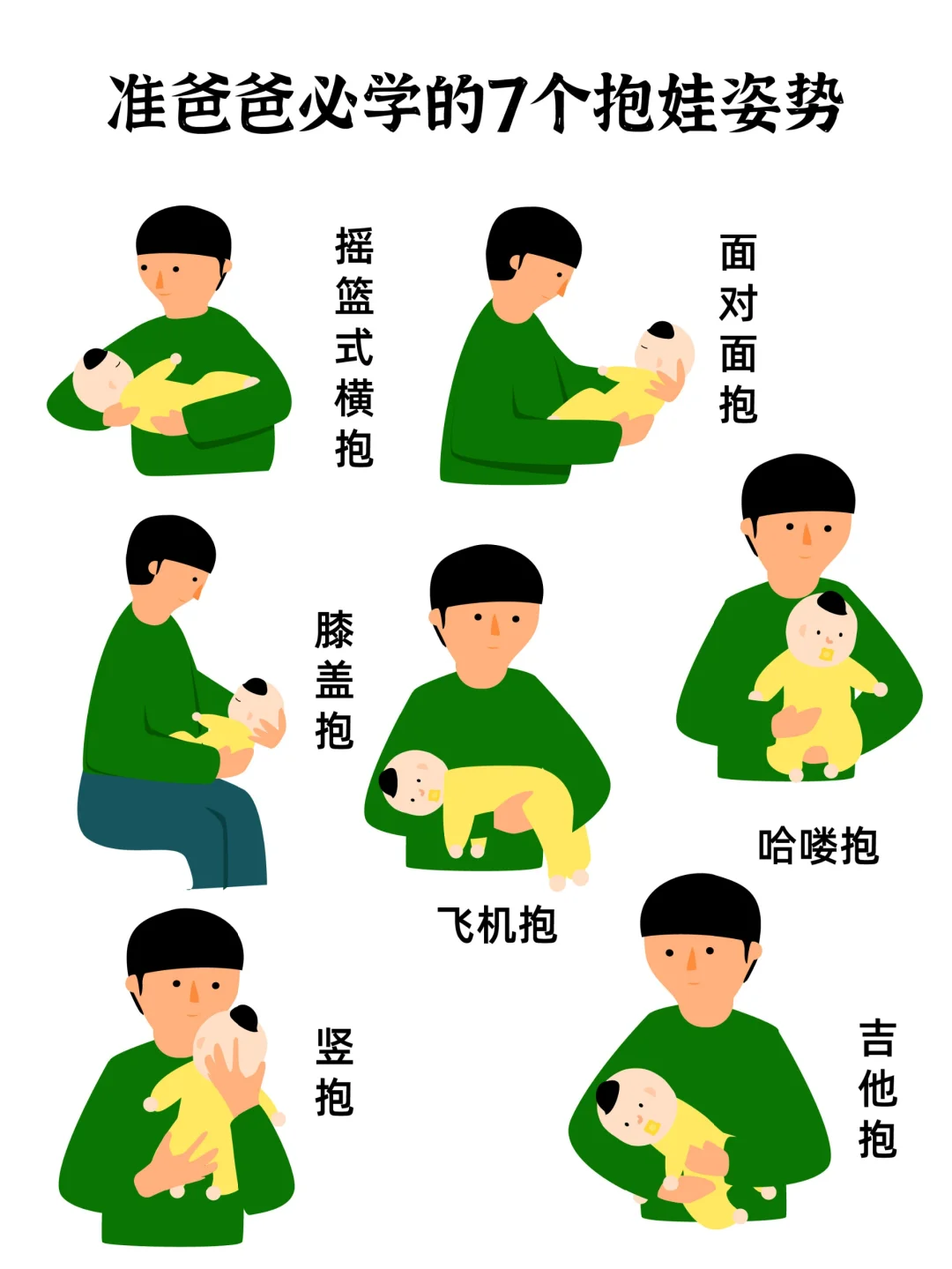 准爸爸必学的7个抱娃姿势

摇篮式横抱

面对面抱

膝盖抱

飞机抱

哈喽抱

竖抱

吉他抱