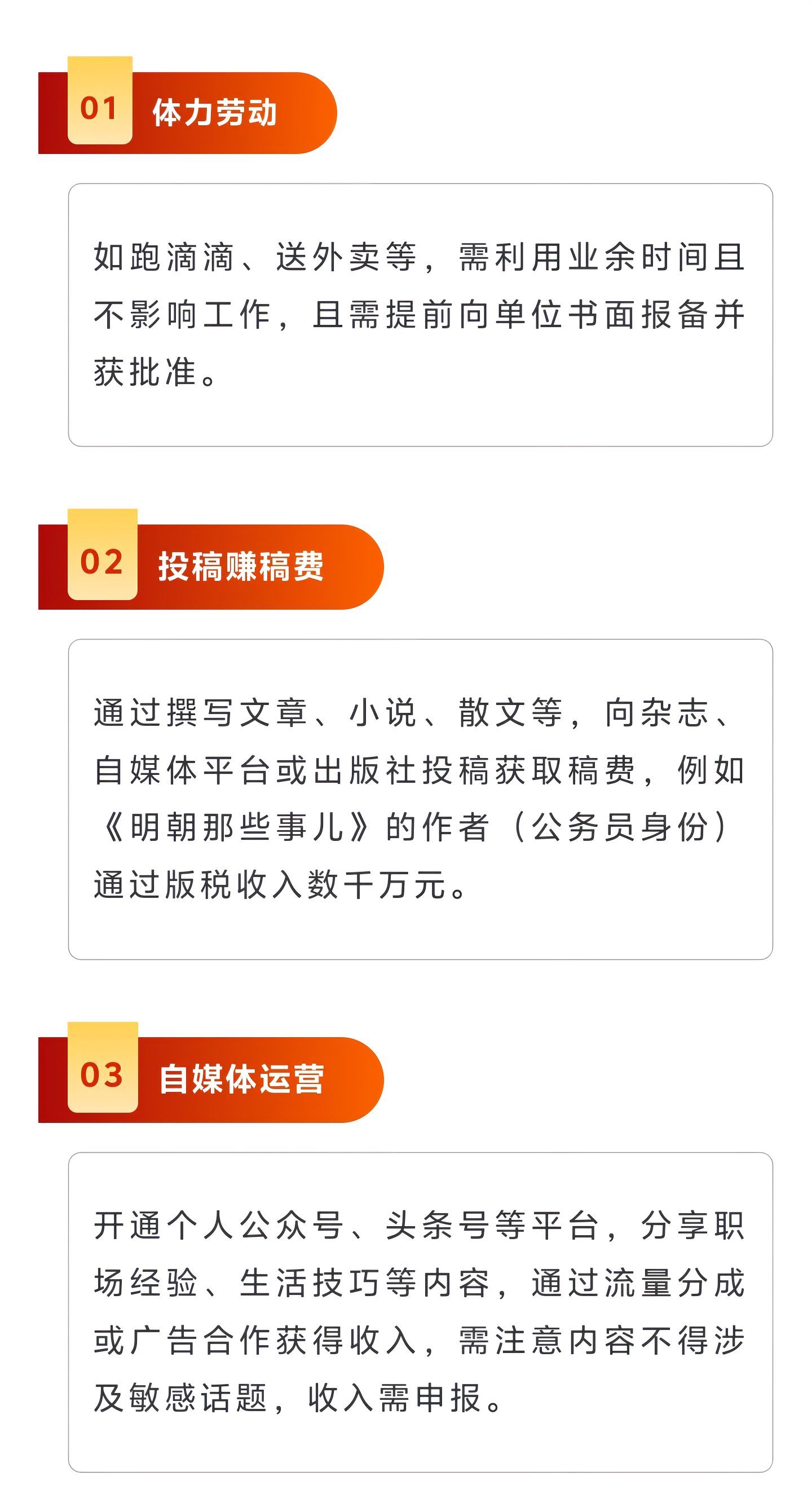 01 体力劳动

如跑滴滴、送外卖等，需利用业余时间且不影响工作，且需提前向单位书面报备并获批准。

02 投稿赚稿费

通过撰写文章、小说、散文等，向杂志、自媒体平台或出版社投稿获取稿费，例如《明朝那些事儿》的作者（公务员身份）通过版税收入数千万元。

03 自媒体运营

开通个人公众号、头条号等平台，分享职场经验、生活技巧等内容，通过流量分成或广告合作获得收入，需注意内容不得涉及敏感话题，收入需申报。