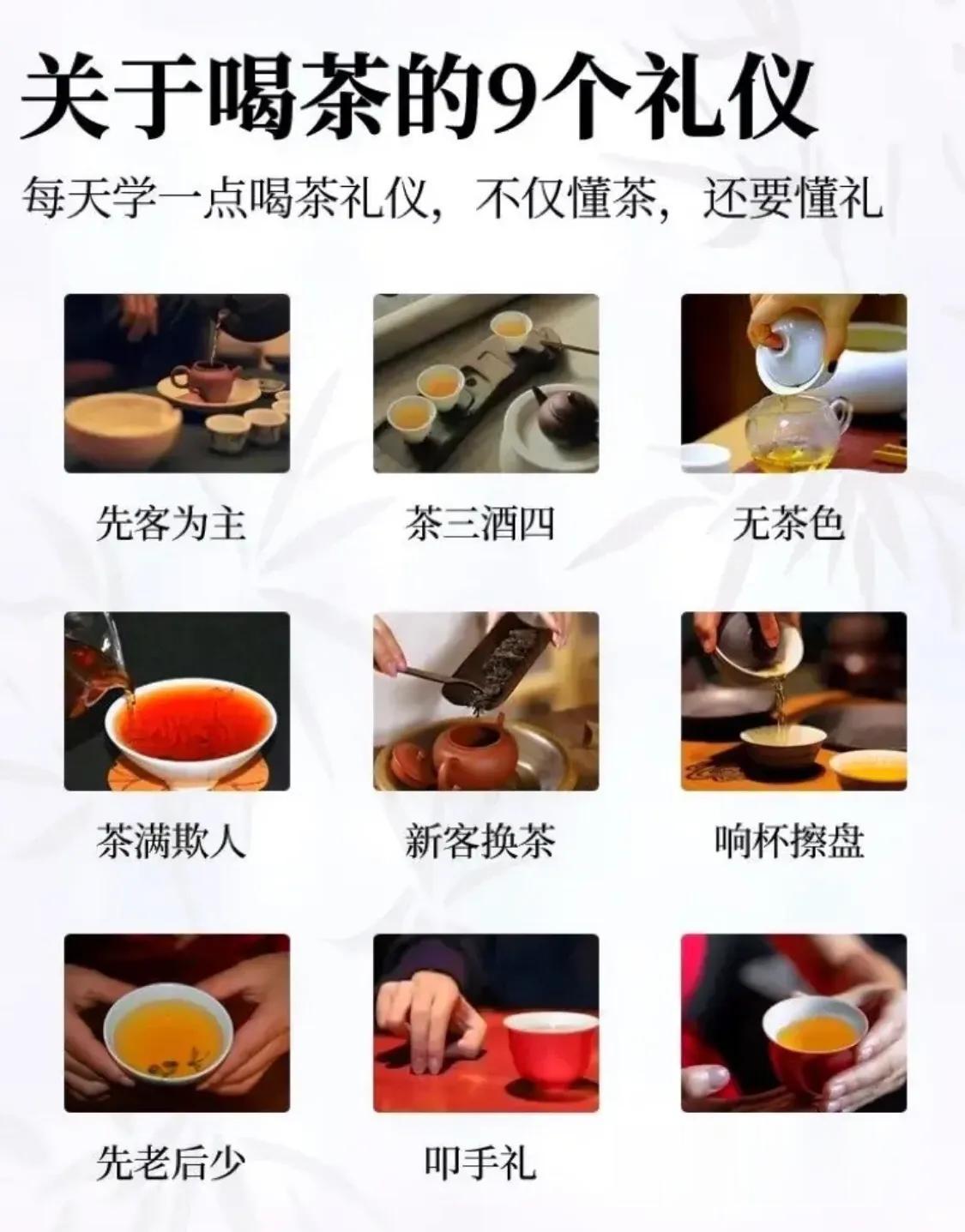 关于喝茶的9个礼仪

每天学一点喝茶礼仪，不仅懂茶，还要懂礼

先客为主

茶三酒四

无茶色

茶满欺人

新客换茶

响杯擦盘

先老后少

叩手礼