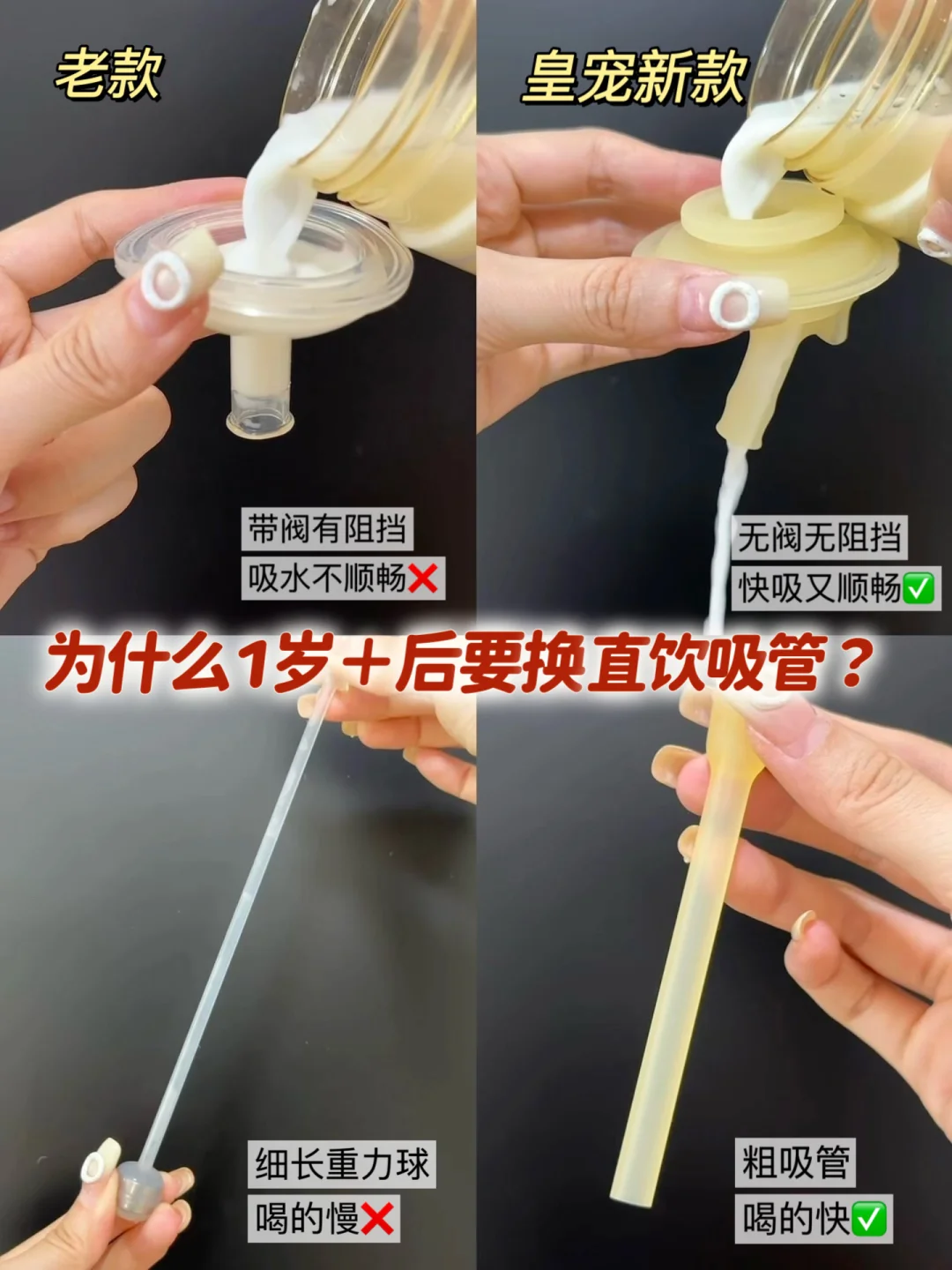 老款

皇宠新款

带阀有阻挡
吸水不顺畅❌

无阀无阻挡
快吸又顺畅✅

为什么1岁+后要换直饮吸管？

细长重力球
喝的慢❌

粗吸管
喝的快✅