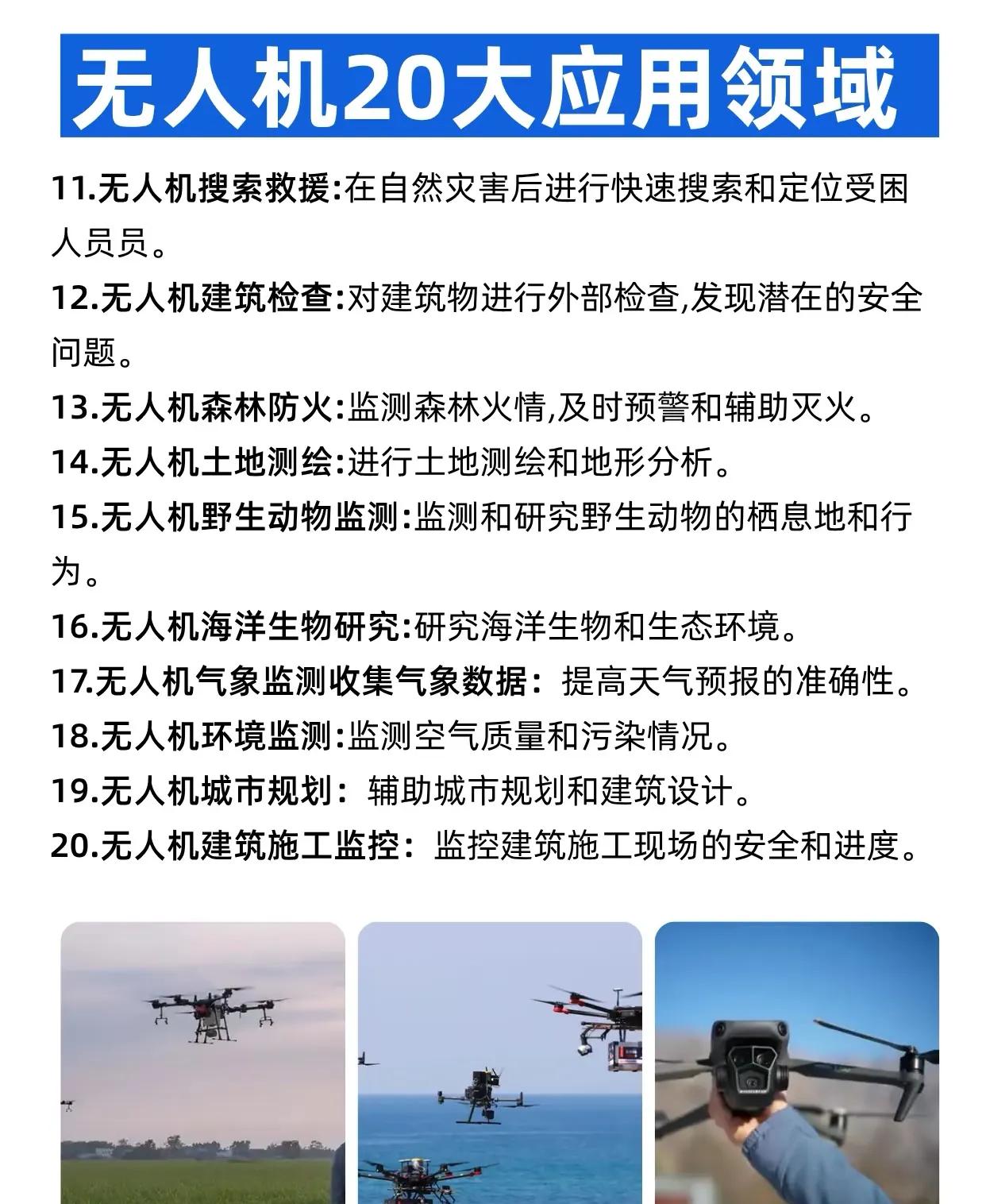 无人机20大应用领域

11.无人机搜索救援:在自然灾害后进行快速搜索和定位受困人员员。

12.无人机建筑检查:对建筑物进行外部检查,发现潜在的安全问题。

13.无人机森林防火:监测森林火情,及时预警和辅助灭火。

14.无人机土地测绘:进行土地测绘和地形分析。

15.无人机野生动物监测:监测和研究野生动物的栖息地和行为。

16.无人机海洋生物研究:研究海洋生物和生态环境。

17.无人机气象监测收集气象数据：提高天气预报的准确性。

18.无人机环境监测:监测空气质量和污染情况。

19.无人机城市规划：辅助城市规划和建筑设计。

20.无人机建筑施工监控：监控建筑施工现场的安全和进度。