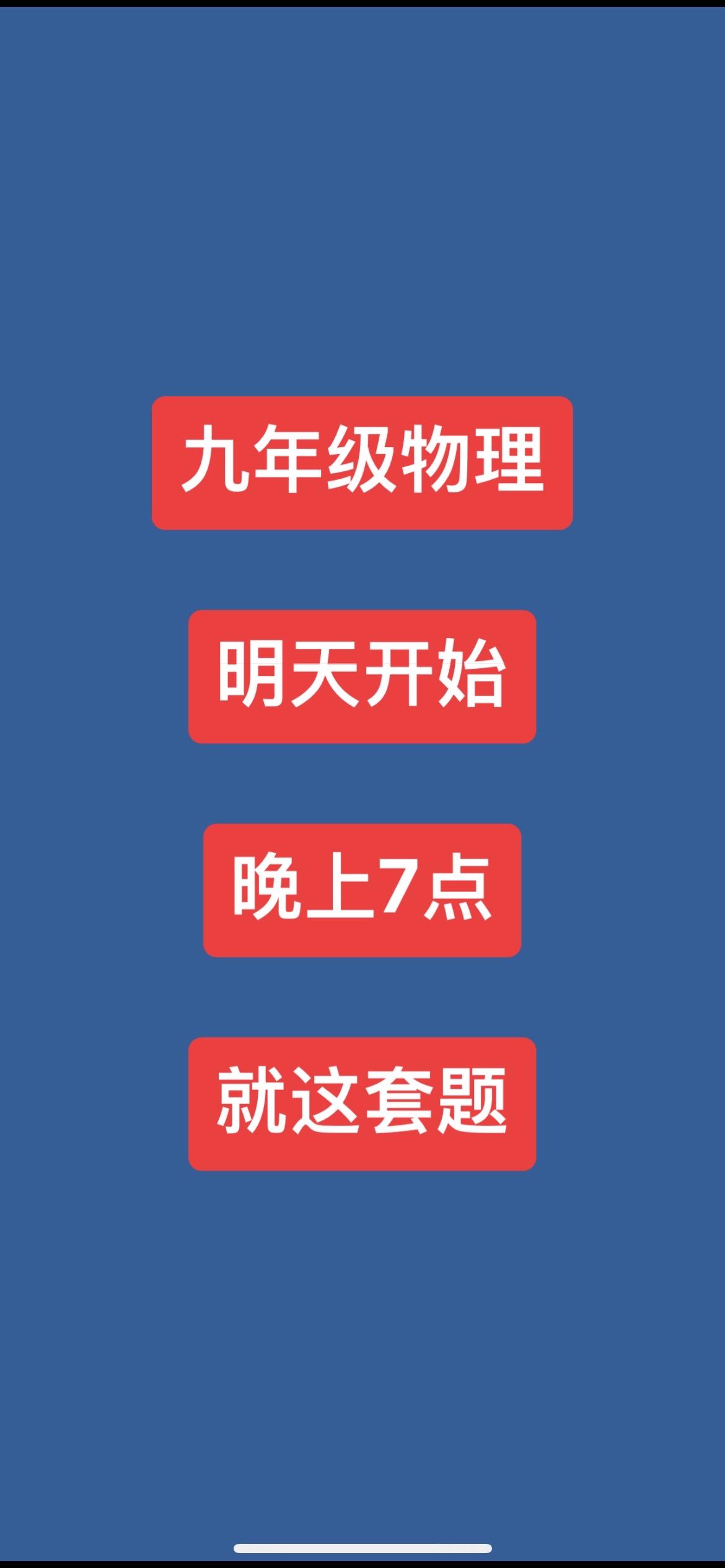 九年级物理

明天开始

晚上7点

就这套题