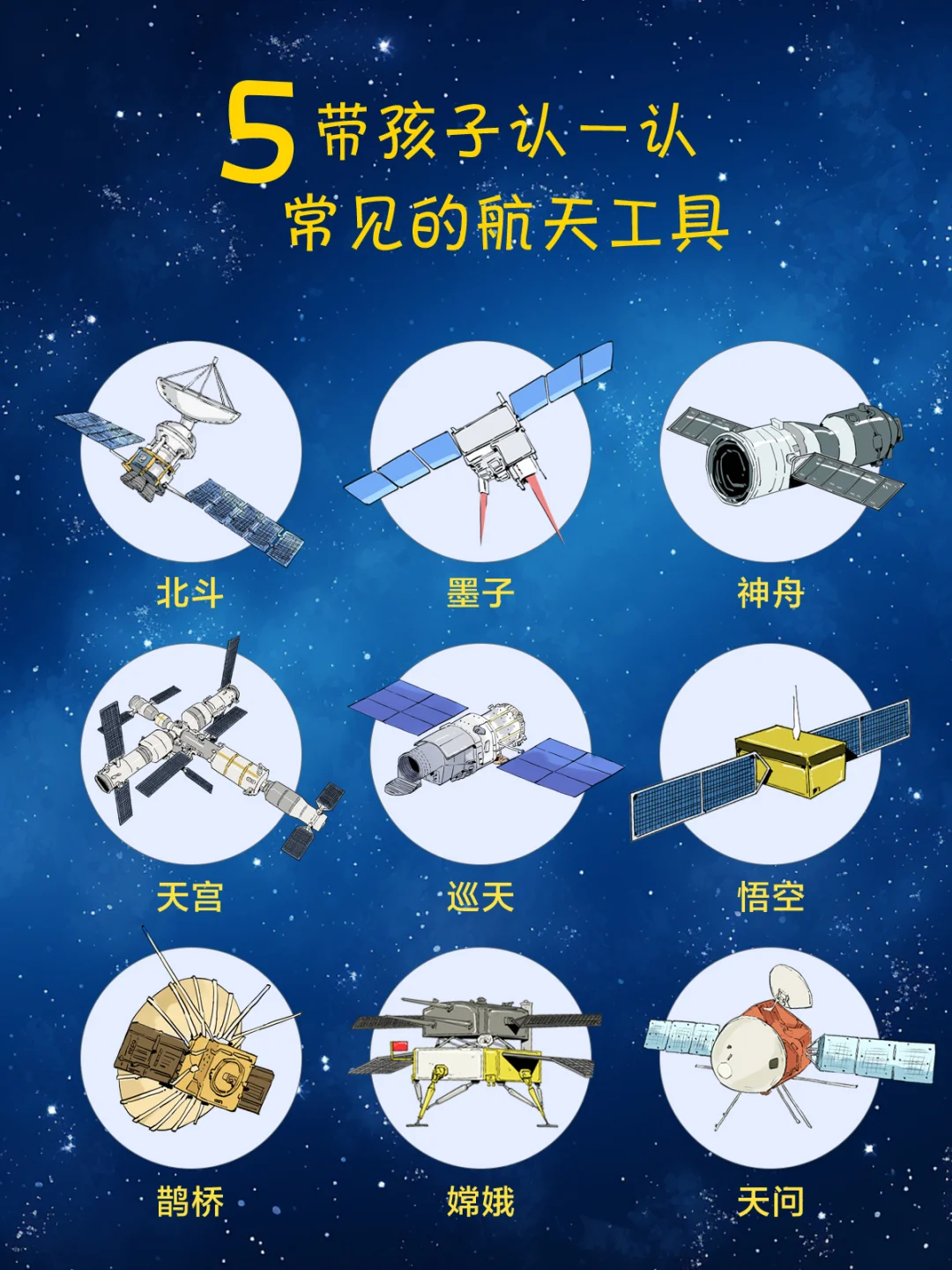 5 带孩子认一认
常见的航天工具

北斗

墨子

神舟

天宫

巡天

悟空

鹊桥

嫦娥

天问