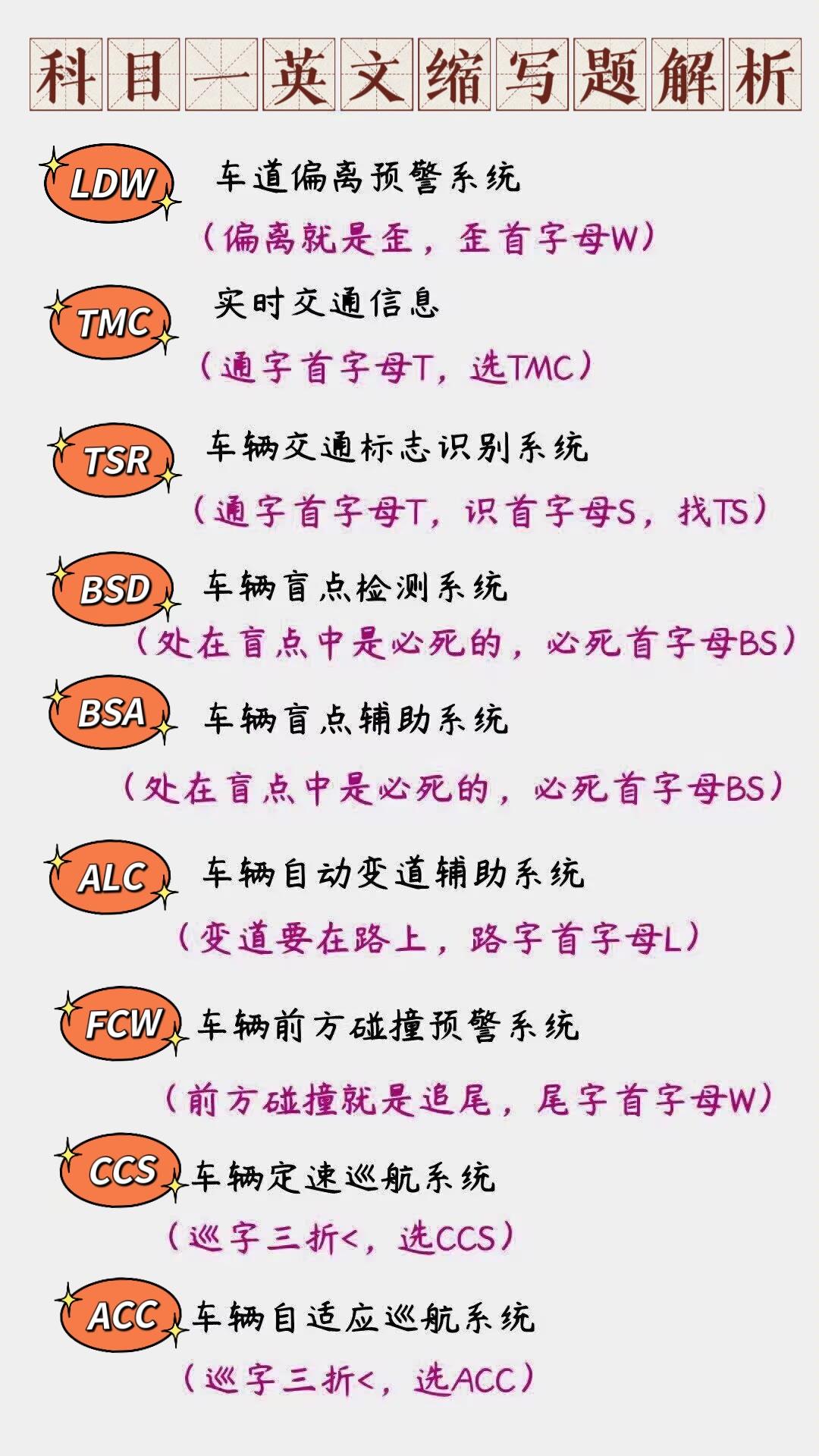 科目一英文缩写题解析

LDW
车道偏离预警系统
（偏离就是歪，歪首字母W）

TMC
实时交通信息
（通字首字母T，选TMC）

TSR
车辆交通标志识别系统
（通字首字母T，识首字母S，找TS）

BSD
车辆盲点检测系统
（处在盲点中是必死的，必死首字母BS）

BSA
车辆盲点辅助系统
（处在盲点中是必死的，必死首字母BS）

ALC
车辆自动变道辅助系统
（变道要在路上，路字首字母L）

FCW
车辆前方碰撞预警系统
（前方碰撞就是追尾，尾字首字母W）

CCS
车辆定速巡航系统
（巡字三折<，选CCS）

ACC
车辆自适应巡航系统
（巡字三折<，选ACC）