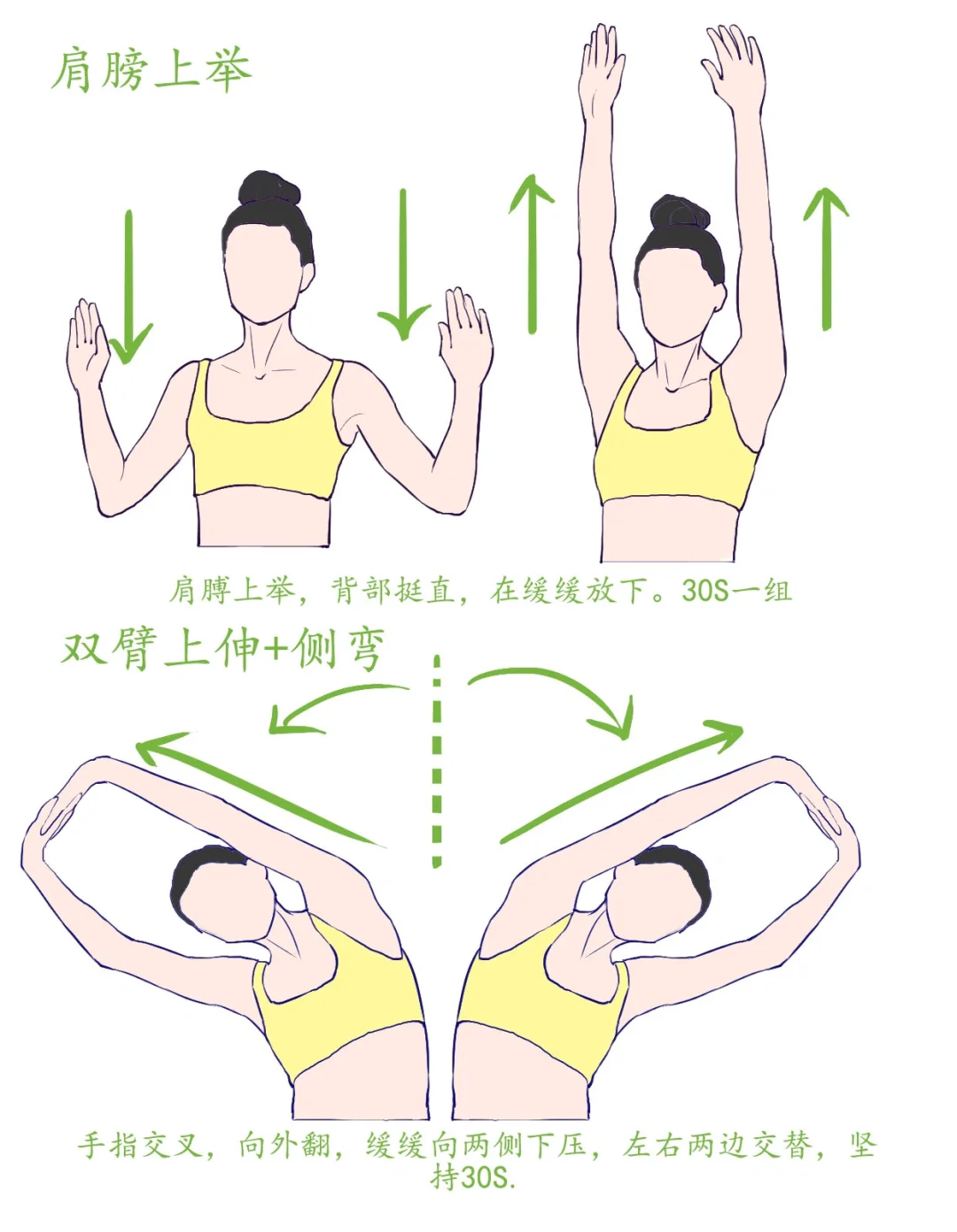 肩膀上举

肩膊上举，背部挺直，在缓缓放下。30S一组

双臂上伸+侧弯

手指交叉，向外翻，缓缓向两侧下压，左右两边交替，坚持30S.