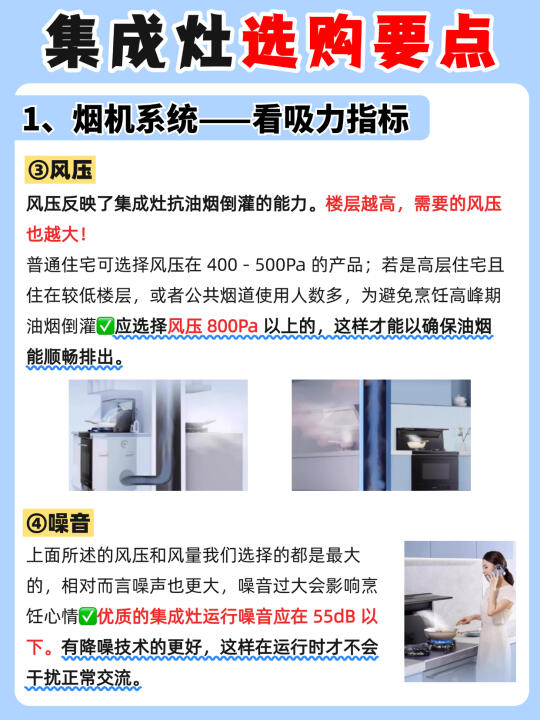 集成灶选购要点

1、烟机系统——看吸力指标

③风压

风压反映了集成灶抗油烟倒灌的能力。楼层越高，需要的风压也越大！

普通住宅可选择风压在 400 - 500Pa 的产品；若是高层住宅且住在较低楼层，或者公共烟道使用人数多，为避免烹饪高峰期油烟倒灌✅应选择风压 800Pa 以上的，这样才能以确保油烟能顺畅排出。

④噪音

上面所述的风压和风量我们选择的都是最大的，相对而言噪声也更大，噪音过大会影响烹饪心情✅优质的集成灶运行噪音应在 55dB 以下。有降噪技术的更好，这样在运行时才不会干扰正常交流。