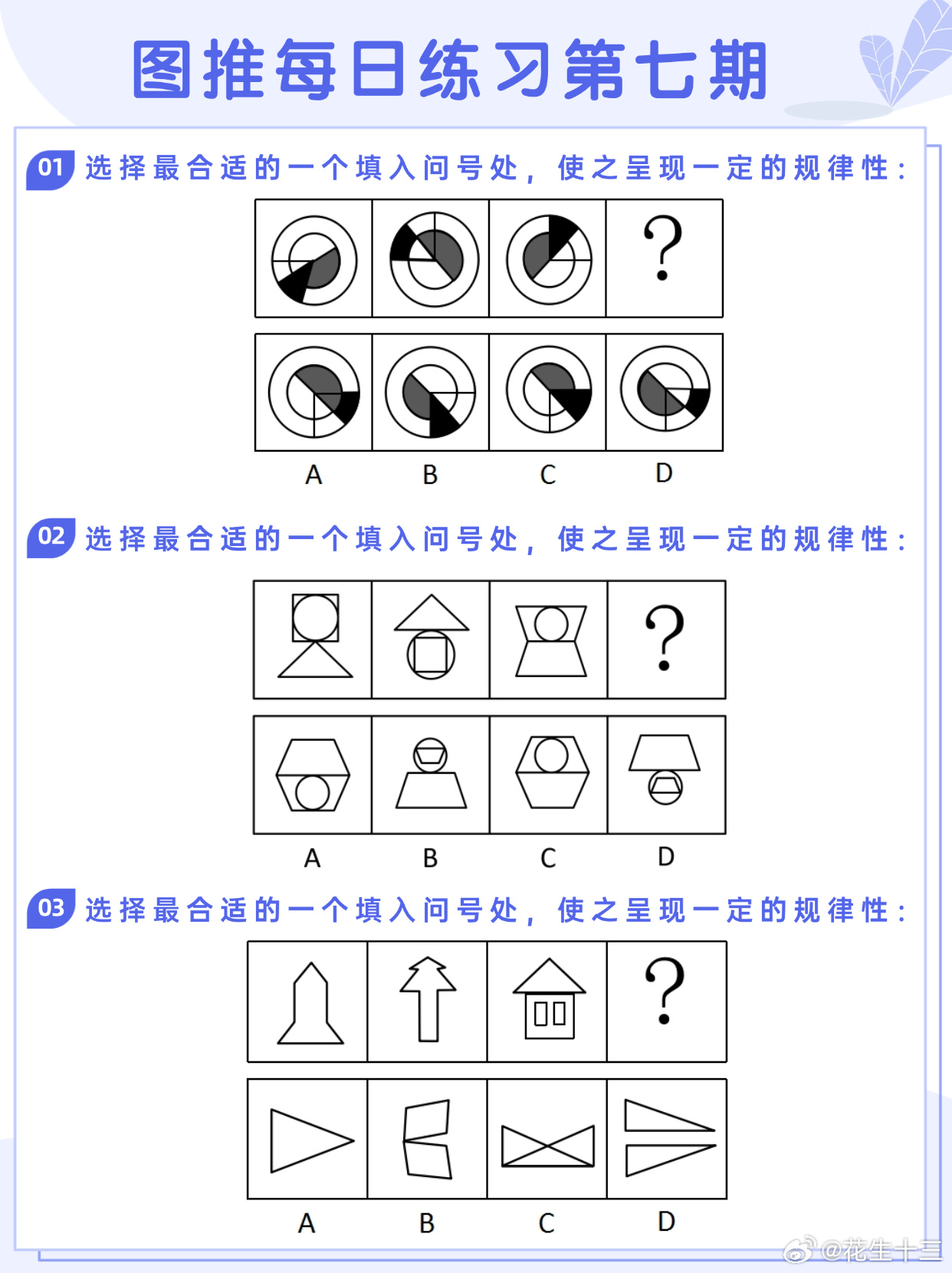 图推每日练习第七期

01 选择最合适的一个填入问号处，使之呈现一定的规律性：

?

A B C D

02 选择最合适的一个填入问号处，使之呈现一定的规律性：

?

A B C D

03 选择最合适的一个填入问号处，使之呈现一定的规律性：

?

A B C D

@花生十三