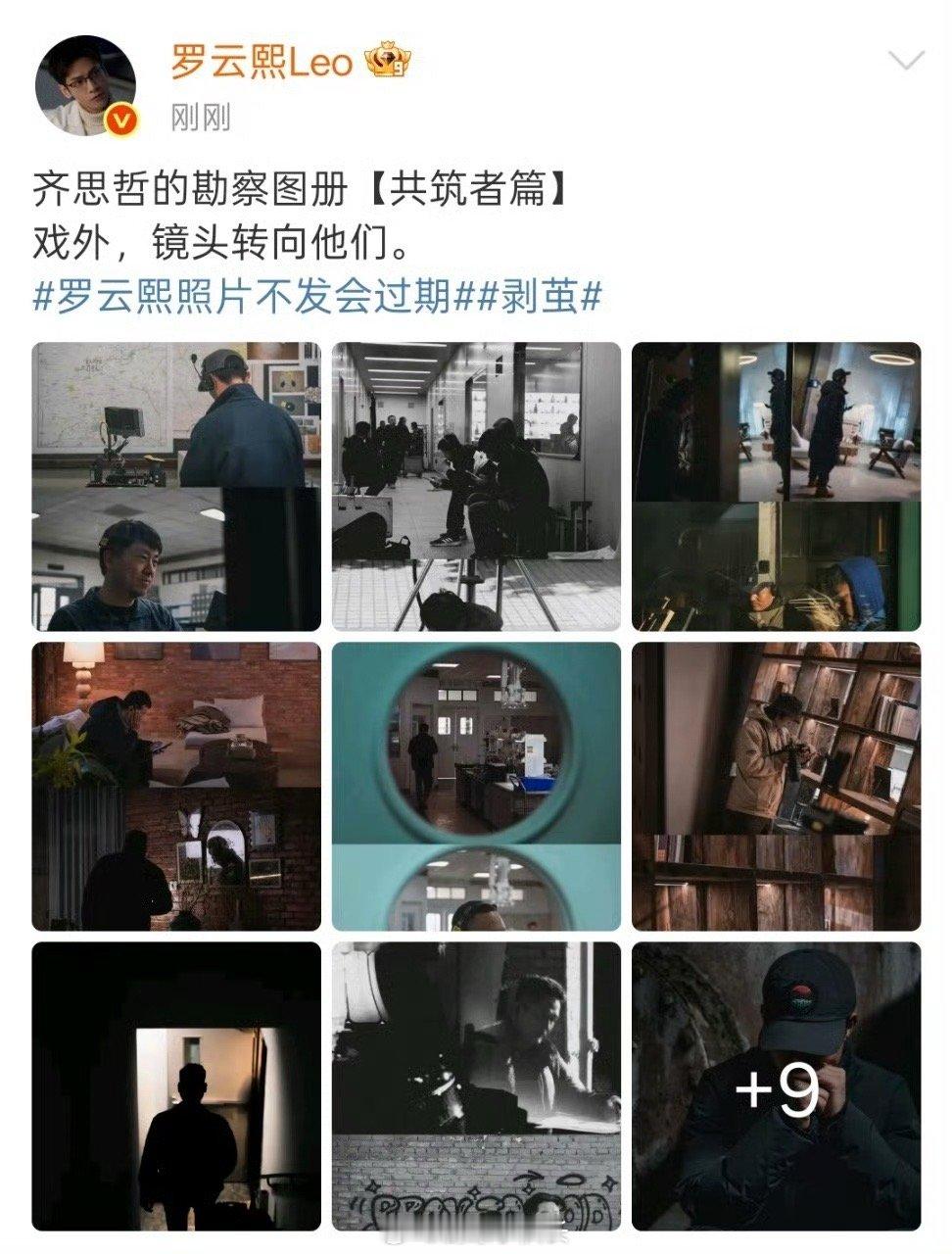 罗云熙Leo
刚刚

齐思哲的勘察图册【共筑者篇】
戏外，镜头转向他们。
#罗云熙照片不发会过期##剥茧#

+9