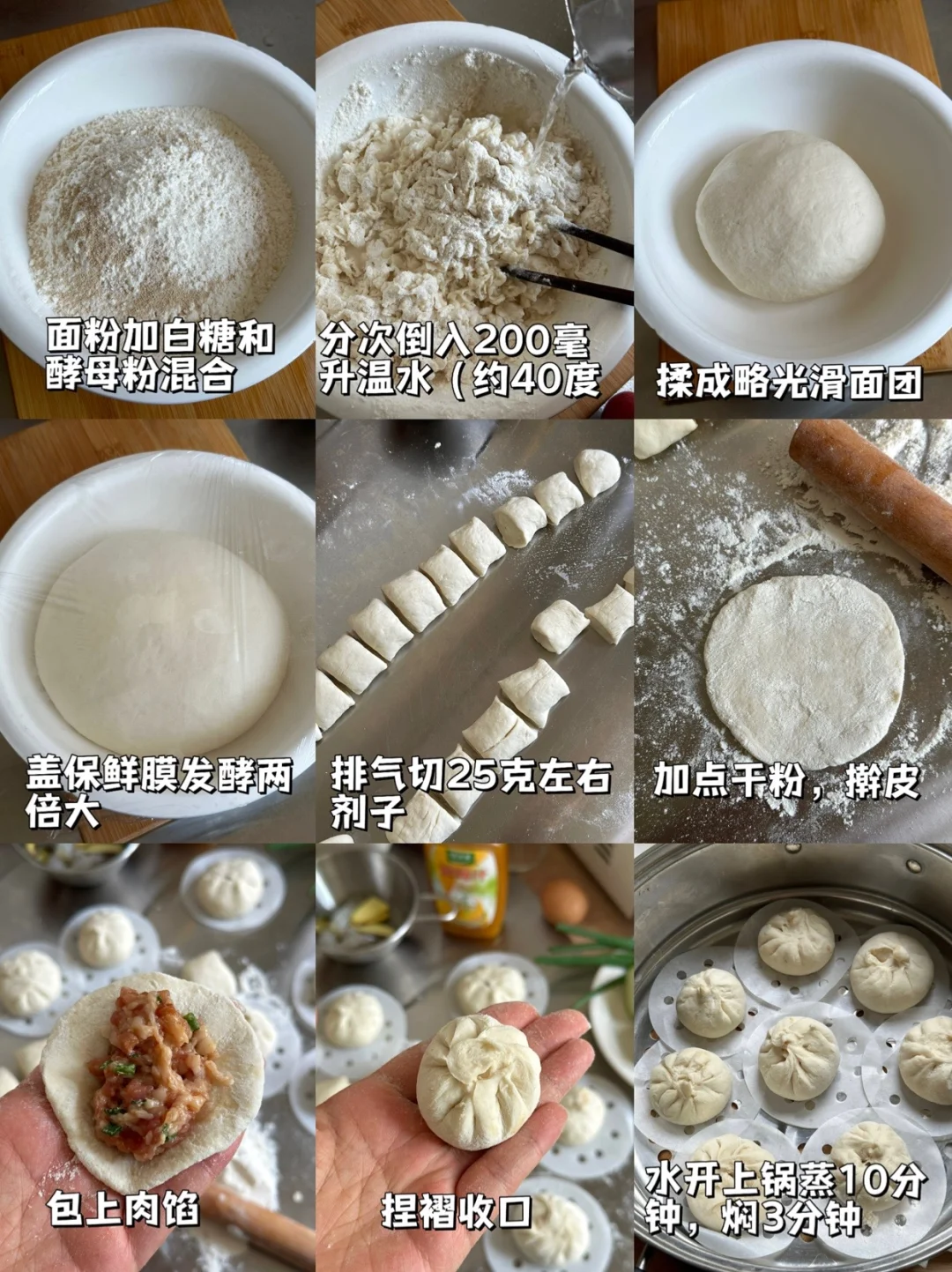 面粉加白糖和酵母粉混合

分次倒入200毫升温水（约40度

揉成略光滑面团

盖保鲜膜发酵两倍大

排气切25克左右剂子

加点干粉，擀皮

包上肉馅

捏褶收口

水开上锅蒸10分钟，焖3分钟