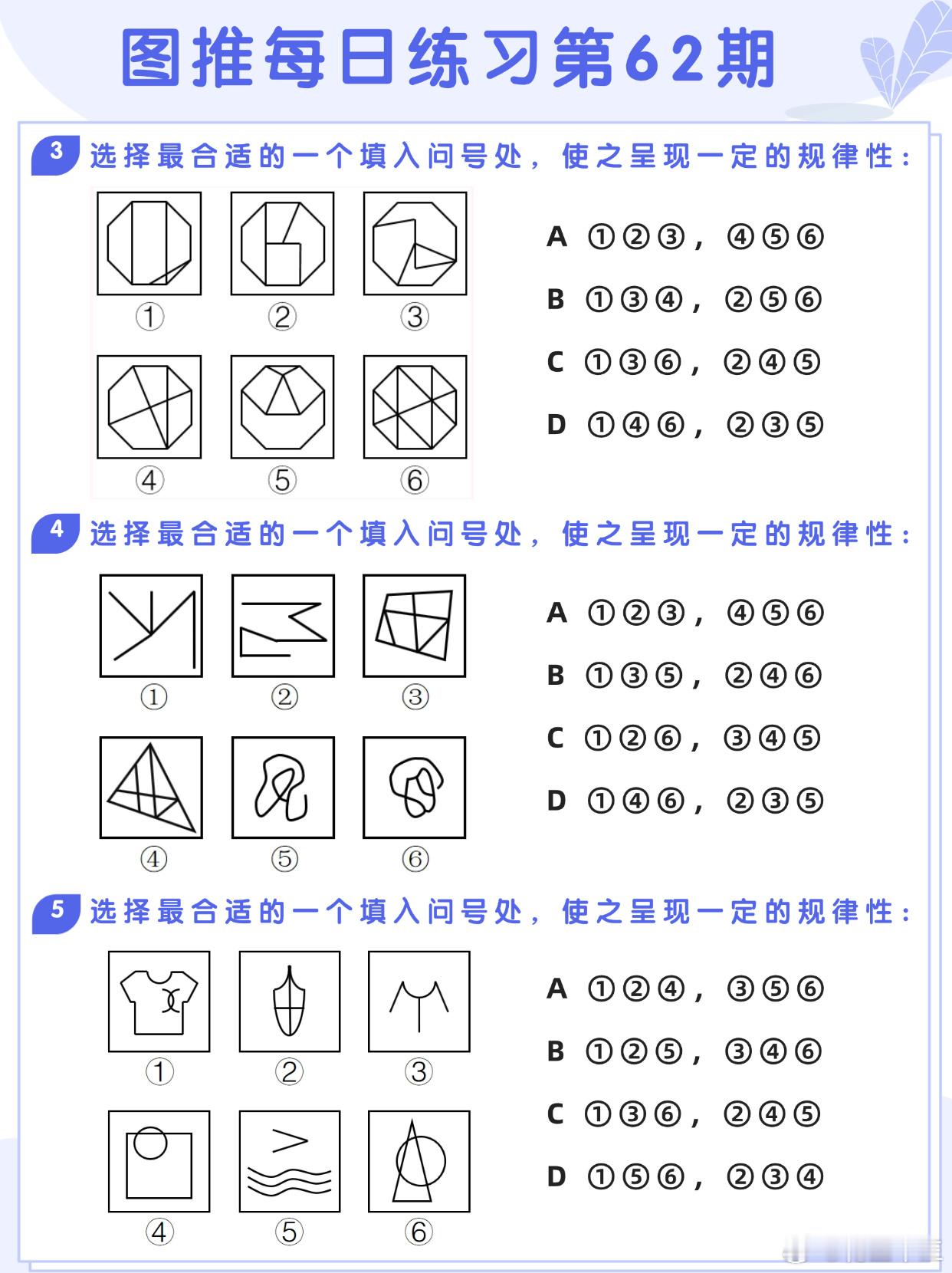 图推每日练习第62期

3 选择最合适的一个填入问号处，使之呈现一定的规律性：

①
②
③
④
⑤
⑥

A ①②③，④⑤⑥
B ①③④，②⑤⑥
C ①③⑥，②④⑤
D ①④⑥，②③⑤

4 选择最合适的一个填入问号处，使之呈现一定的规律性：

①
②
③
④
⑤
⑥

A ①②③，④⑤⑥
B ①③⑤，②④⑥
C ①②⑥，③④⑤
D ①④⑥，②③⑤

5 选择最合适的一个填入问号处，使之呈现一定的规律性：

①
②
③
④
⑤
⑥

A ①②④，③⑤⑥
B ①②⑤，③④⑥
C ①③⑥，②④⑤
D ①⑤⑥，②③④