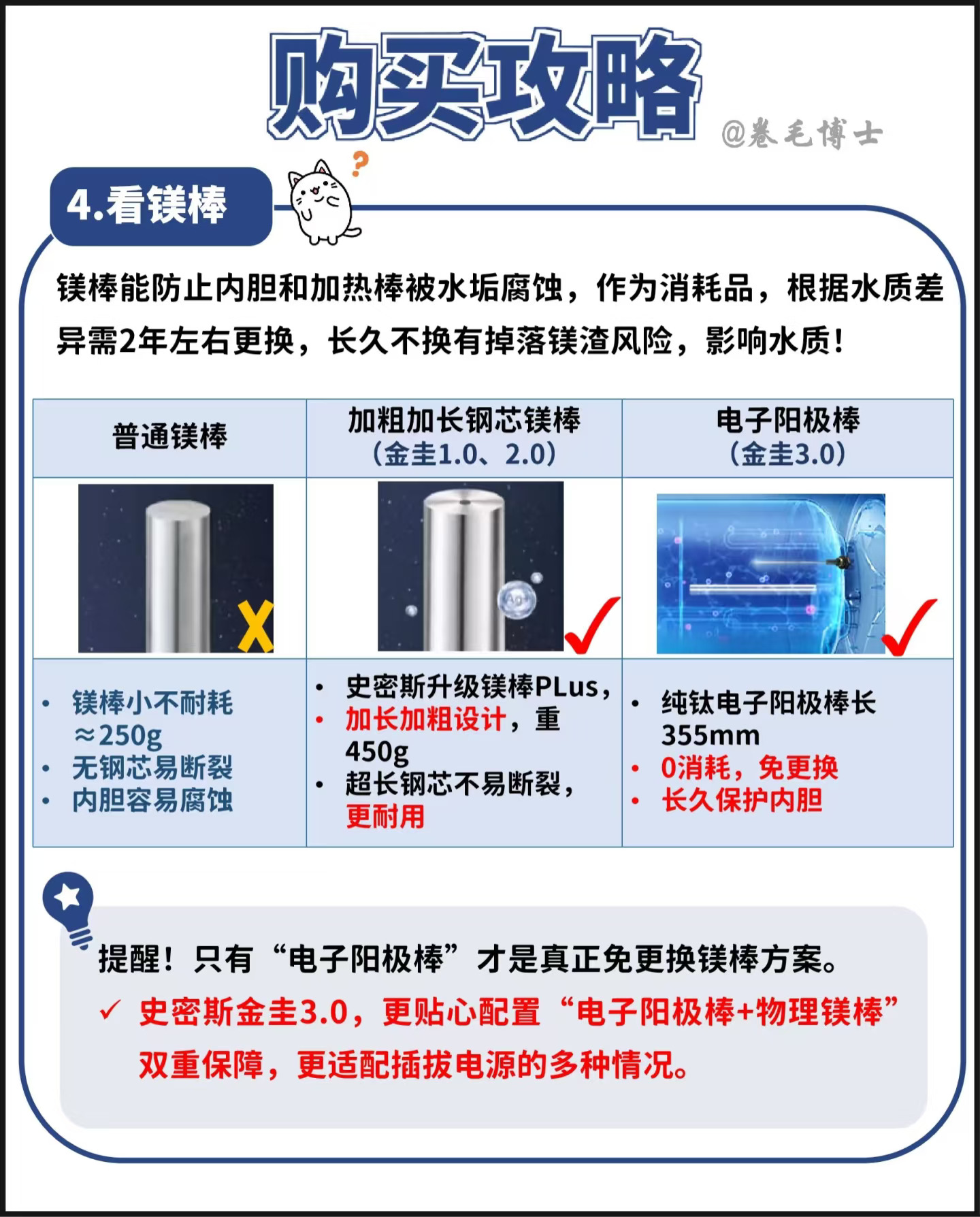 购买攻略

@卷毛博士

4.看镁棒

镁棒能防止内胆和加热棒被水垢腐蚀，作为消耗品，根据水质差异需2年左右更换，长久不换有掉落镁渣风险，影响水质！

| 普通镁棒 | 加粗加长钢芯镁棒（金圭1.0、2.0） | 电子阳极棒（金圭3.0） |
|---|---|---|
| X | Ag+ ✓ | ✓ |
| • 镁棒小不耐耗≈250g • 无钢芯易断裂 • 内胆容易腐蚀 | • 史密斯升级镁棒PLus， • 加长加粗设计，重450g • 超长钢芯不易断裂，更耐用 | • 纯钛电子阳极棒长355mm • 0消耗，免更换 • 长久保护内胆 |

提醒！只有“电子阳极棒”才是真正免更换镁棒方案。
✓ 史密斯金圭3.0，更贴心配置“电子阳极棒+物理镁棒”双重保障，更适配插拔电源的多种情况。