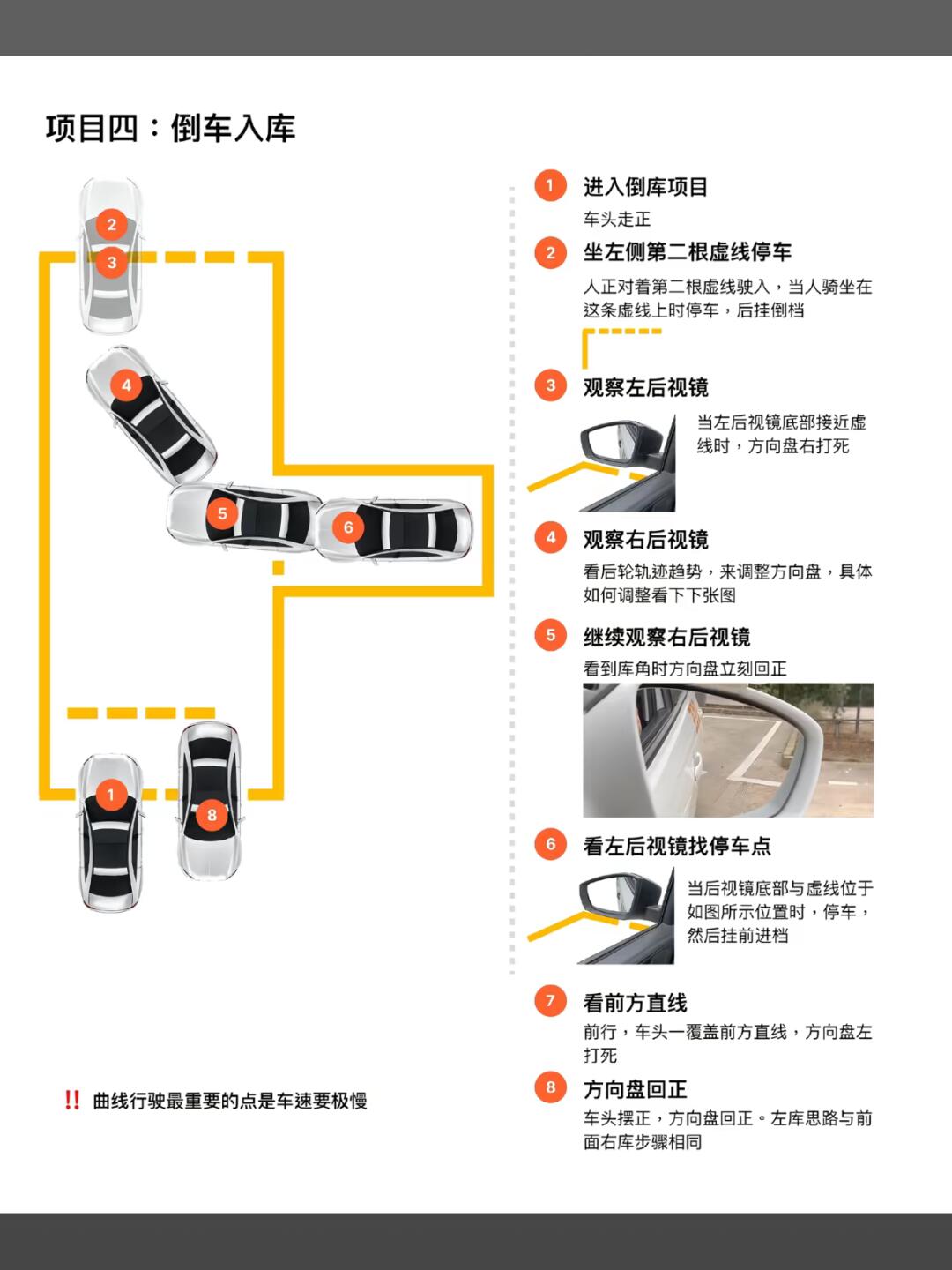 项目四：倒车入库

2
3
4
5
6
1
8

‼ 曲线行驶最重要的点是车速要极慢

1 进入倒库项目
车头走正

2 坐左侧第二根虚线停车
人正对着第二根虚线驶入，当人骑坐在这条虚线上时停车，后挂倒档

3 观察左后视镜
当左后视镜底部接近虚线时，方向盘右打死

4 观察右后视镜
看后轮轨迹趋势，来调整方向盘，具体如何调整看下下张图

5 继续观察右后视镜
看到库角时方向盘立刻回正

6 看左后视镜找停车点
当后视镜底部与虚线位于如图所示位置时，停车，然后挂前进档

7 看前方直线
前行，车头一覆盖前方直线，方向盘左打死

8 方向盘回正
车头摆正，方向盘回正。左库思路与前面右库步骤相同