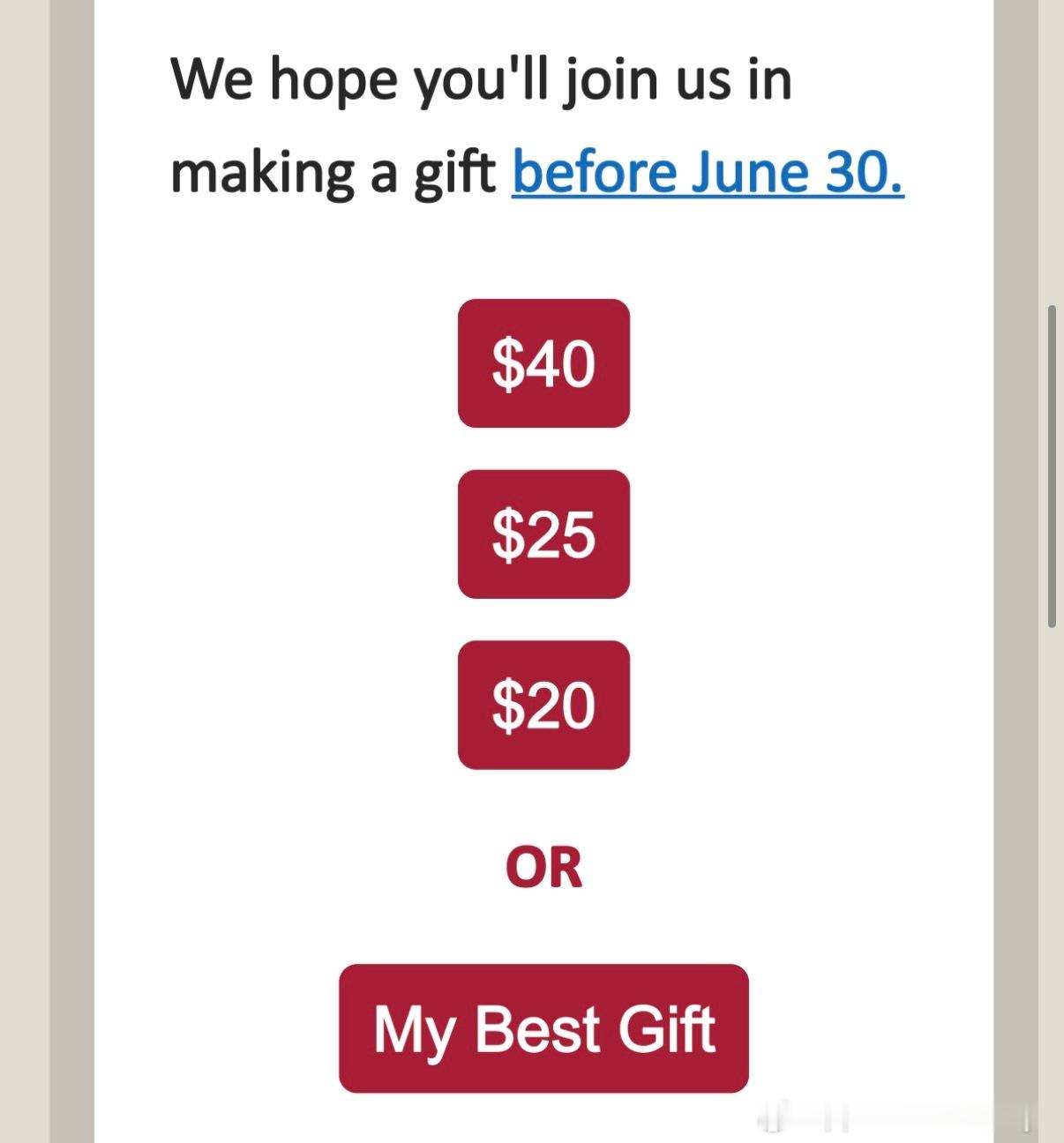 We hope you'll join us in making a gift before June 30.

\$40

\$25

\$20

OR

My Best Gift