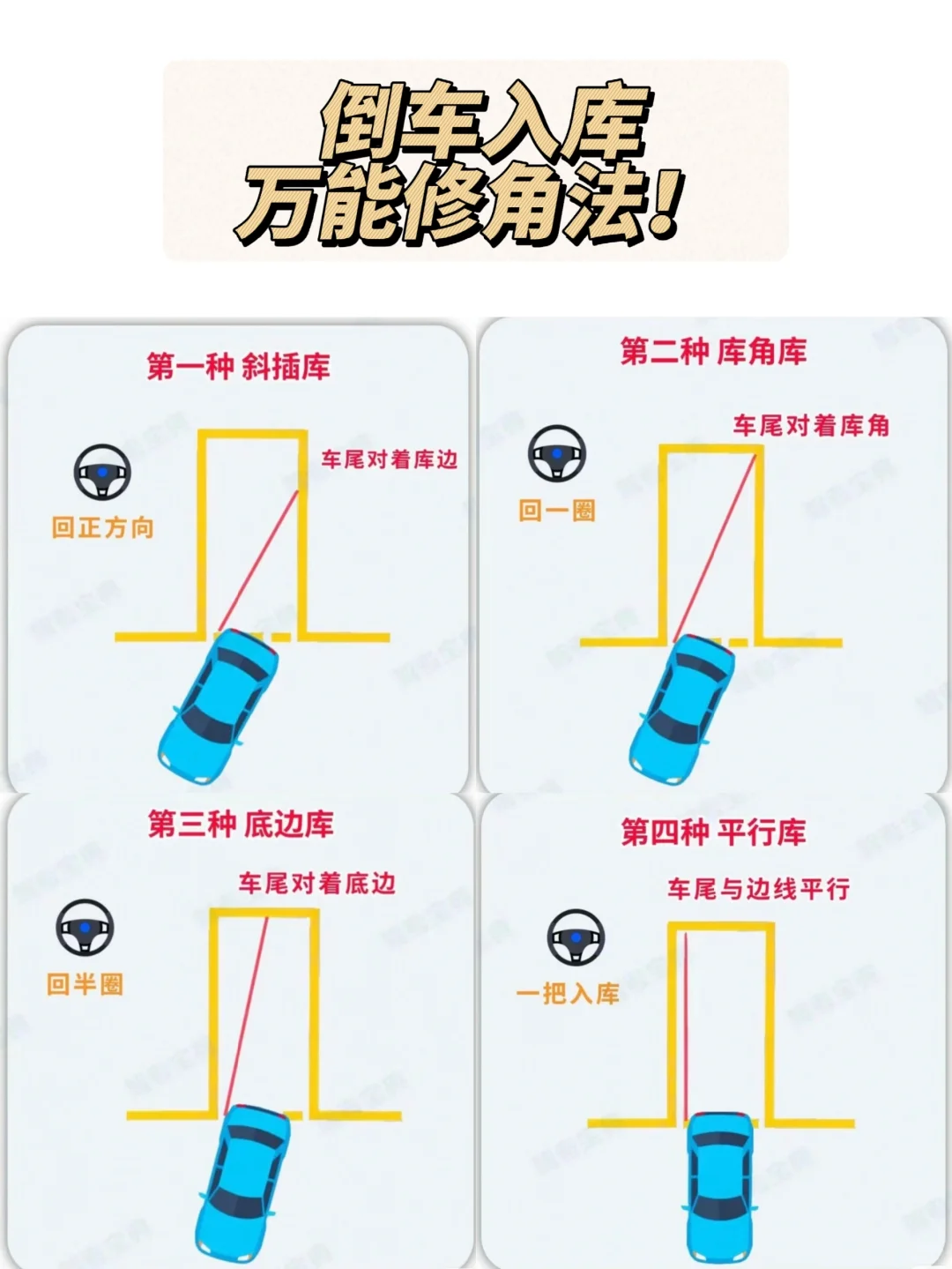 倒车入库
万能修角法!

第一种 斜插库

车尾对着库边

回正方向

第二种 库角库

车尾对着库角

回一圈

第三种 底边库

车尾对着底边

回半圈

第四种 平行库

车尾与边线平行

一把入库