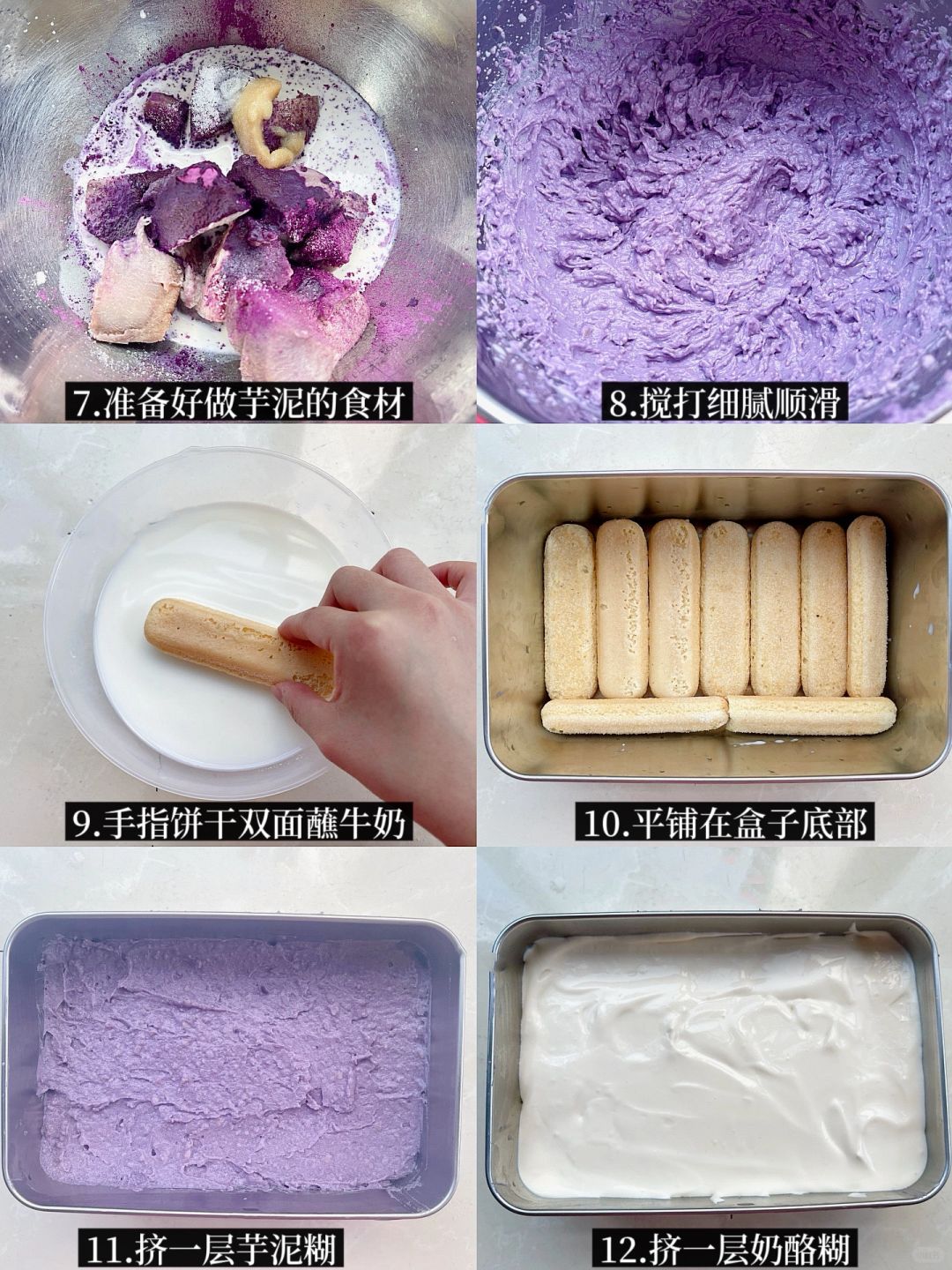 7.准备好做芋泥的食材

8.搅打细腻顺滑

9.手指饼干双面蘸牛奶

10.平铺在盒子底部

11.挤一层芋泥糊

12.挤一层奶酪糊