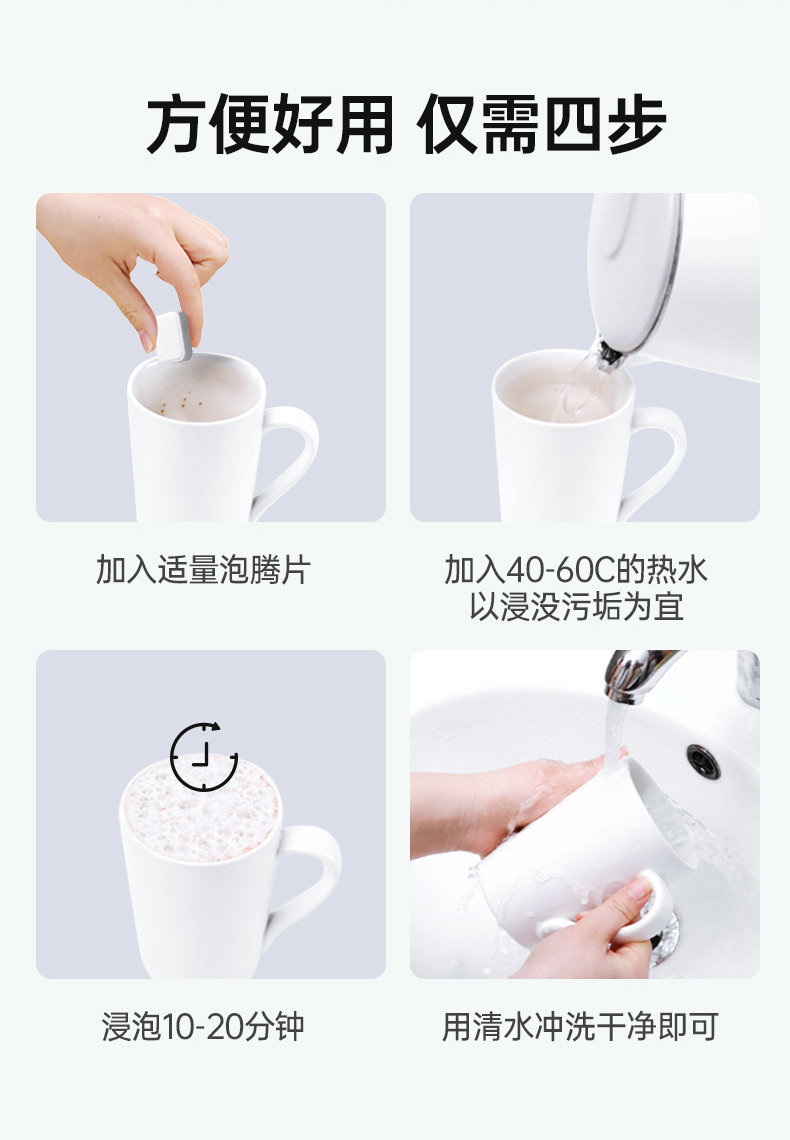 方便好用 仅需四步

加入适量泡腾片

加入40-60C的热水
以浸没污垢为宜

浸泡10-20分钟

用清水冲洗干净即可