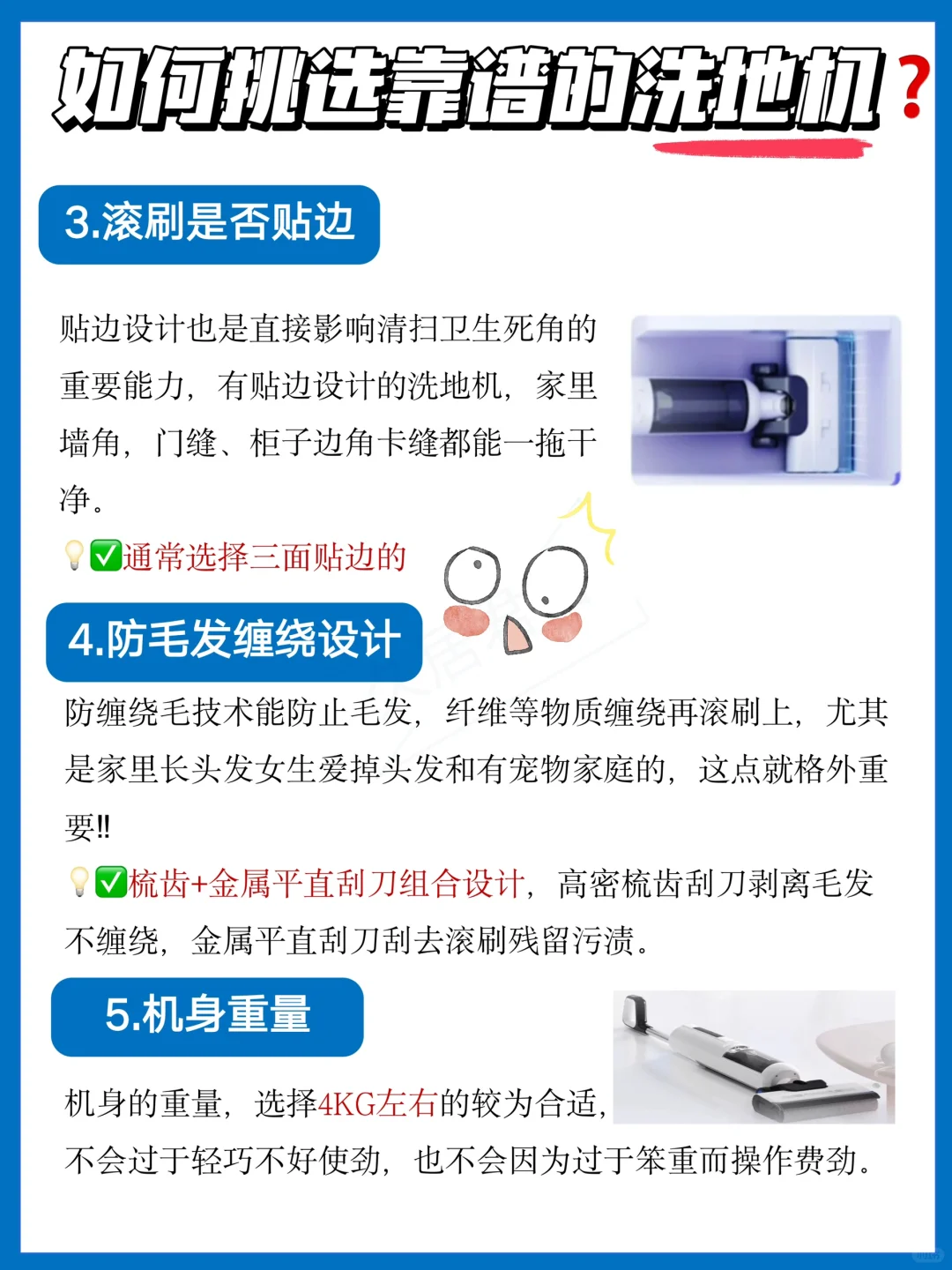 如何挑选靠谱的洗地机？

3.滚刷是否贴边

贴边设计也是直接影响清扫卫生死角的重要能力，有贴边设计的洗地机，家里墙角，门缝、柜子边角卡缝都能一拖干净。

💡✅通常选择三面贴边的

4.防毛发缠绕设计

防缠绕毛技术能防止毛发，纤维等物质缠绕再滚刷上，尤其是家里长头发女生爱掉头发和有宠物家庭的，这点就格外重要!!

💡✅梳齿+金属平直刮刀组合设计，高密梳齿刮刀剥离毛发不缠绕，金属平直刮刀刮去滚刷残留污渍。

5.机身重量

机身的重量，选择4KG左右的较为合适，不会过于轻巧不好使劲，也不会因为过于笨重而操作费劲。