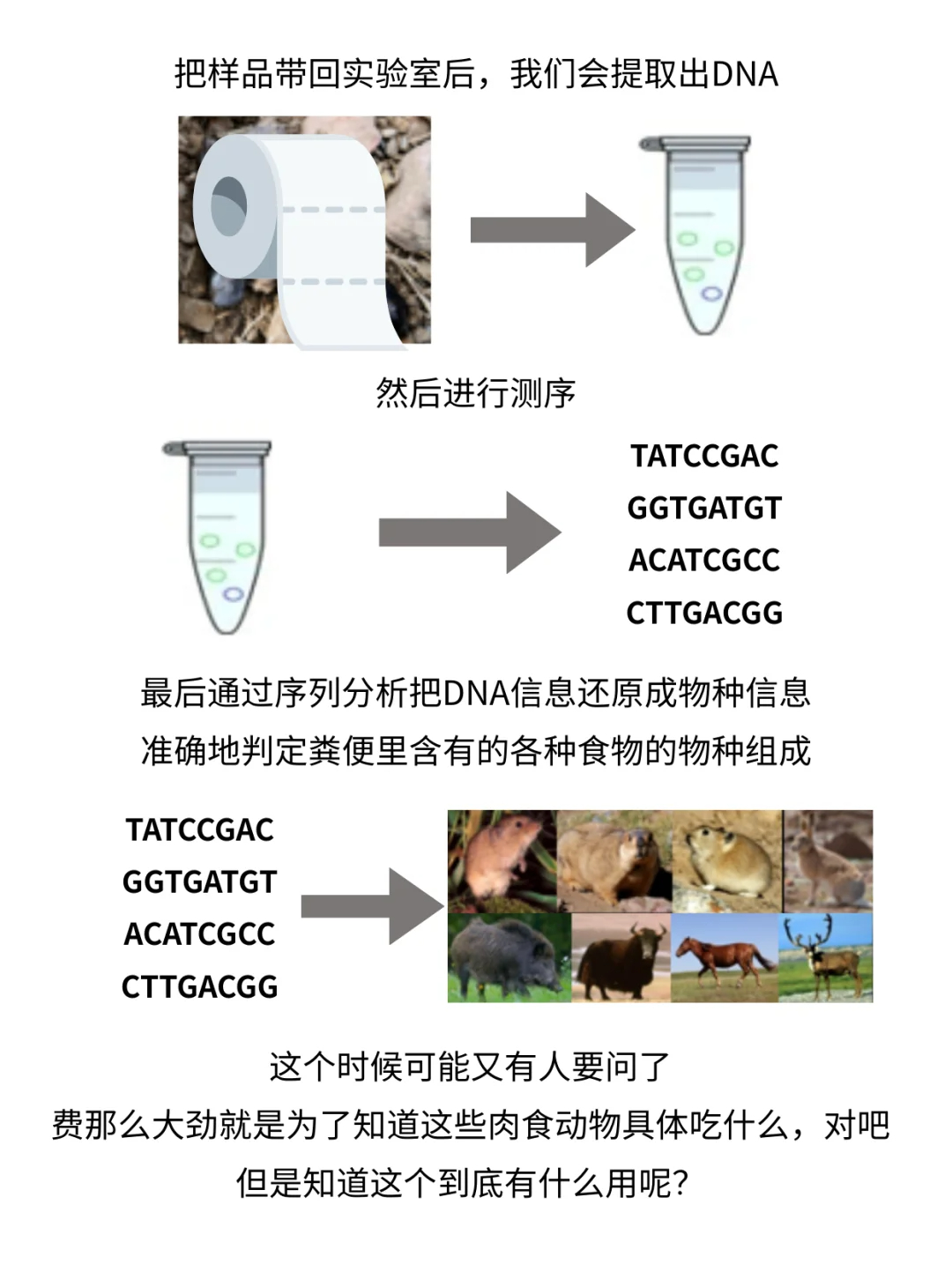 把样品带回实验室后，我们会提取出DNA

然后进行测序

TATCCGAC
GGTGATGT
ACATCGCC
CTTGACGG

最后通过序列分析把DNA信息还原成物种信息
准确地判定粪便里含有的各种食物的物种组成

TATCCGAC
GGTGATGT
ACATCGCC
CTTGACGG

这个时候可能又有人要问了
费那么大劲就是为了知道这些肉食动物具体吃什么，对吧
但是知道这个到底有什么用呢？