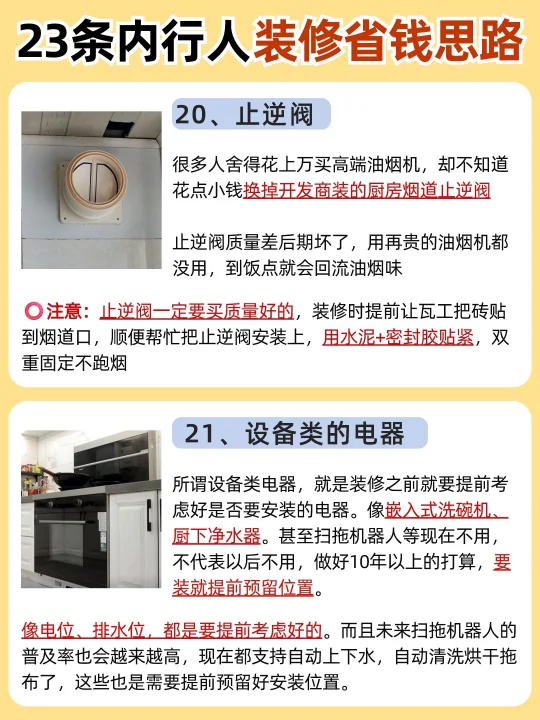 23条内行人装修省钱思路

20、止逆阀

很多人舍得花上万买高端油烟机，却不知道花点小钱换掉开发商装的厨房烟道止逆阀

止逆阀质量差后期坏了，用再贵的油烟机都没用，到饭点就会回流油烟味

⭕注意：止逆阀一定要买质量好的，装修时提前让瓦工把砖贴到烟道口，顺便帮忙把止逆阀安装上，用水泥+密封胶贴紧，双重固定不跑烟

21、设备类的电器

所谓设备类电器，就是装修之前就要提前考虑好是否要安装的电器。像嵌入式洗碗机、厨下净水器。甚至扫拖机器人等现在不用，不代表以后不用，做好10年以上的打算，要装就提前预留位置。

像电位、排水位，都是要提前考虑好的。而且未来扫拖机器人的普及率也会越来越高，现在都支持自动上下水，自动清洗烘干拖布了，这些也是需要提前预留好安装位置。