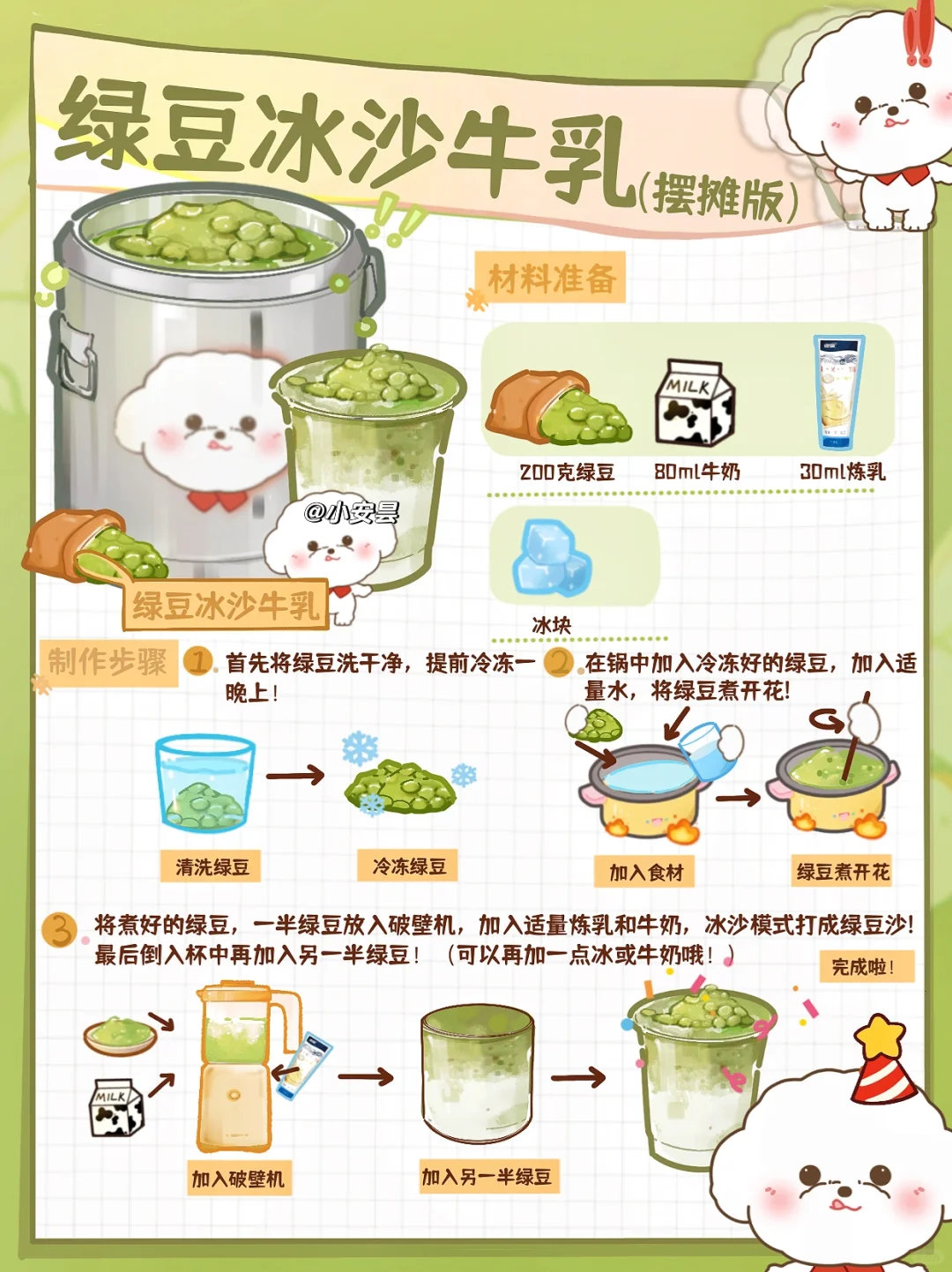 绿豆冰沙牛乳(摆摊版)

材料准备

MILK

200克绿豆 80ml牛奶 30ml炼乳

冰块

@小安昙

绿豆冰沙牛乳

制作步骤

1. 首先将绿豆洗干净，提前冷冻一晚上！

清洗绿豆 冷冻绿豆

2. 在锅中加入冷冻好的绿豆，加入适量水，将绿豆煮开花！

加入食材 绿豆煮开花

3. 将煮好的绿豆，一半绿豆放入破壁机，加入适量炼乳和牛奶，冰沙模式打成绿豆沙！最后倒入杯中再加入另一半绿豆！（可以再加一点冰或牛奶哦！）

完成啦！

MILK

加入破壁机 加入另一半绿豆