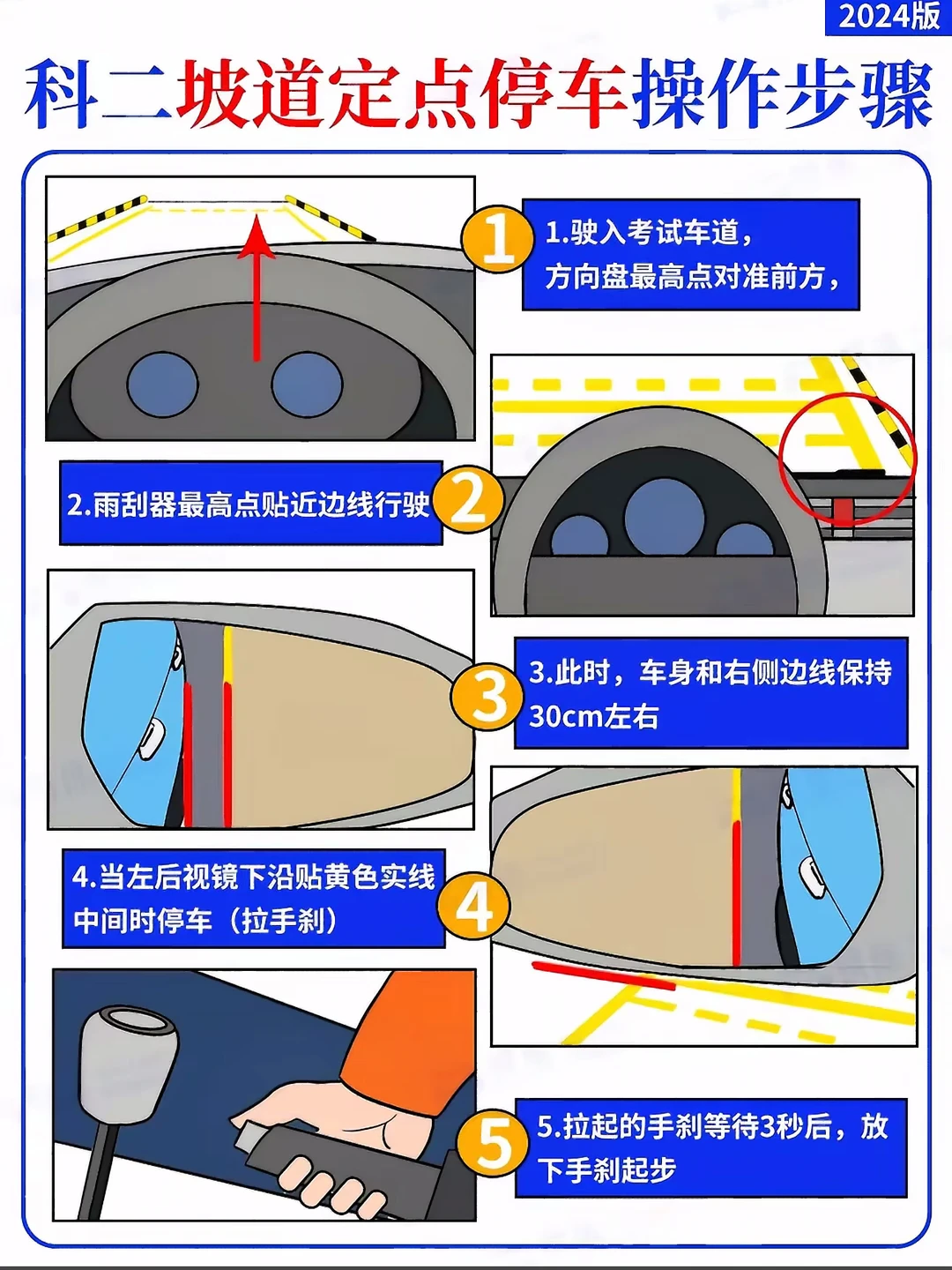 2024版

科二坡道定点停车操作步骤

1

1.驶入考试车道，方向盘最高点对准前方，

2.雨刮器最高点贴近边线行驶

2

3

3.此时，车身和右侧边线保持30cm左右

4.当左后视镜下沿贴黄色实线中间时停车（拉手刹）

4

5

5.拉起的手刹等待3秒后，放下手刹起步