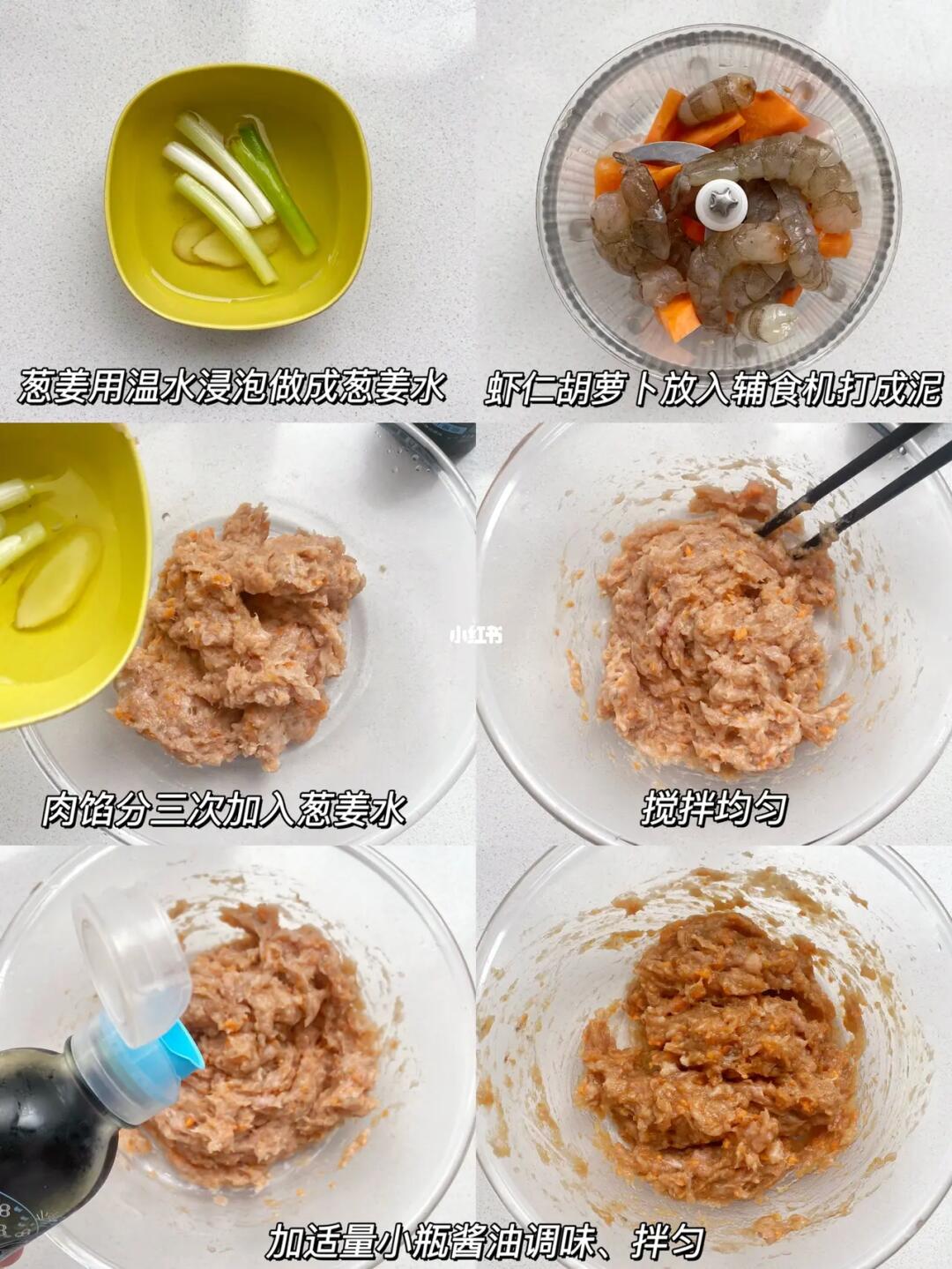 葱姜用温水浸泡做成葱姜水

虾仁胡萝卜放入辅食机打成泥

小红书

肉馅分三次加入葱姜水

搅拌均匀

加适量小瓶酱油调味、拌匀