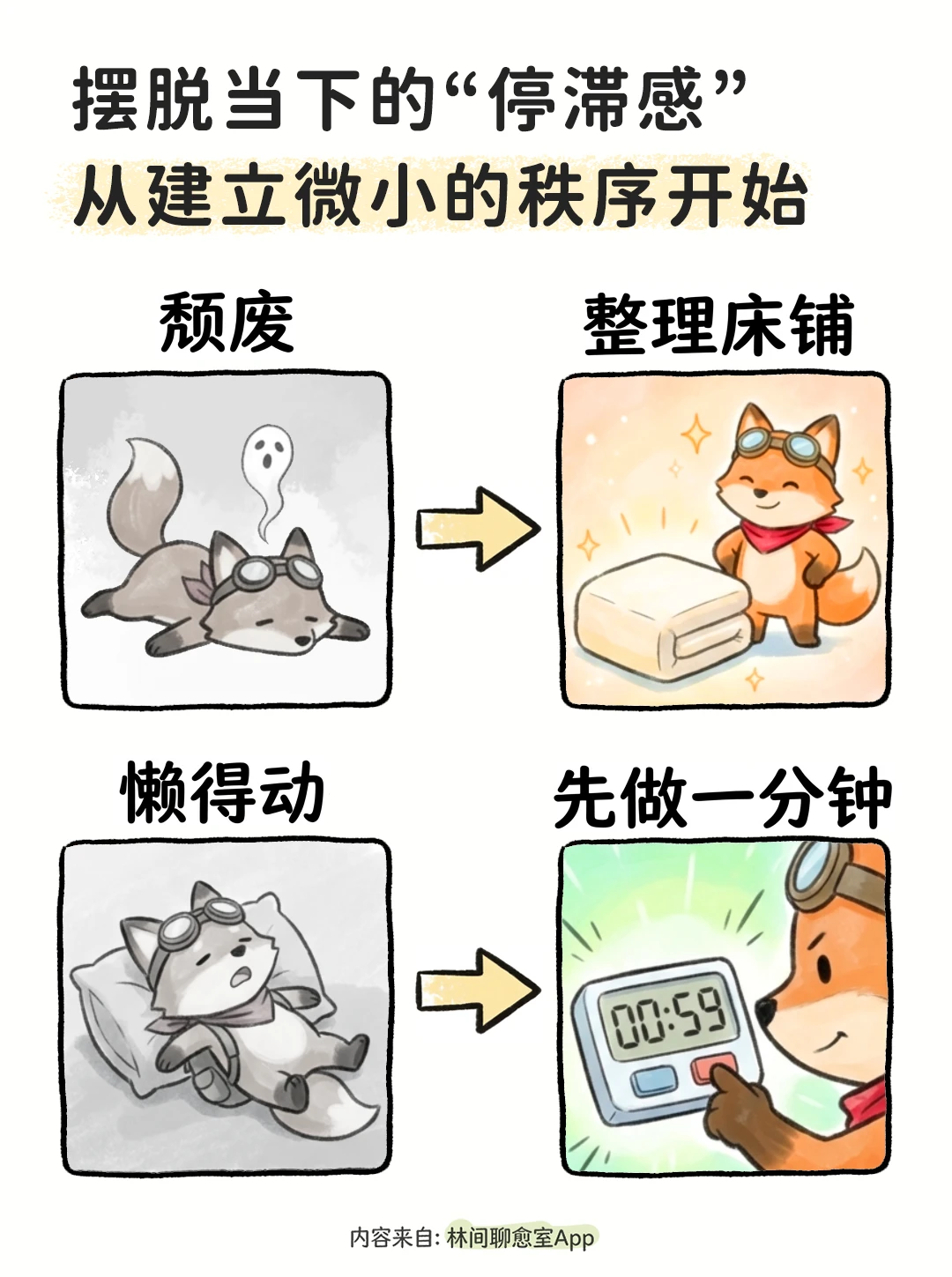 摆脱当下的“停滞感”
从建立微小的秩序开始

颓废

整理床铺

懒得动

先做一分钟

00:59

内容来自: 林间聊愈室App