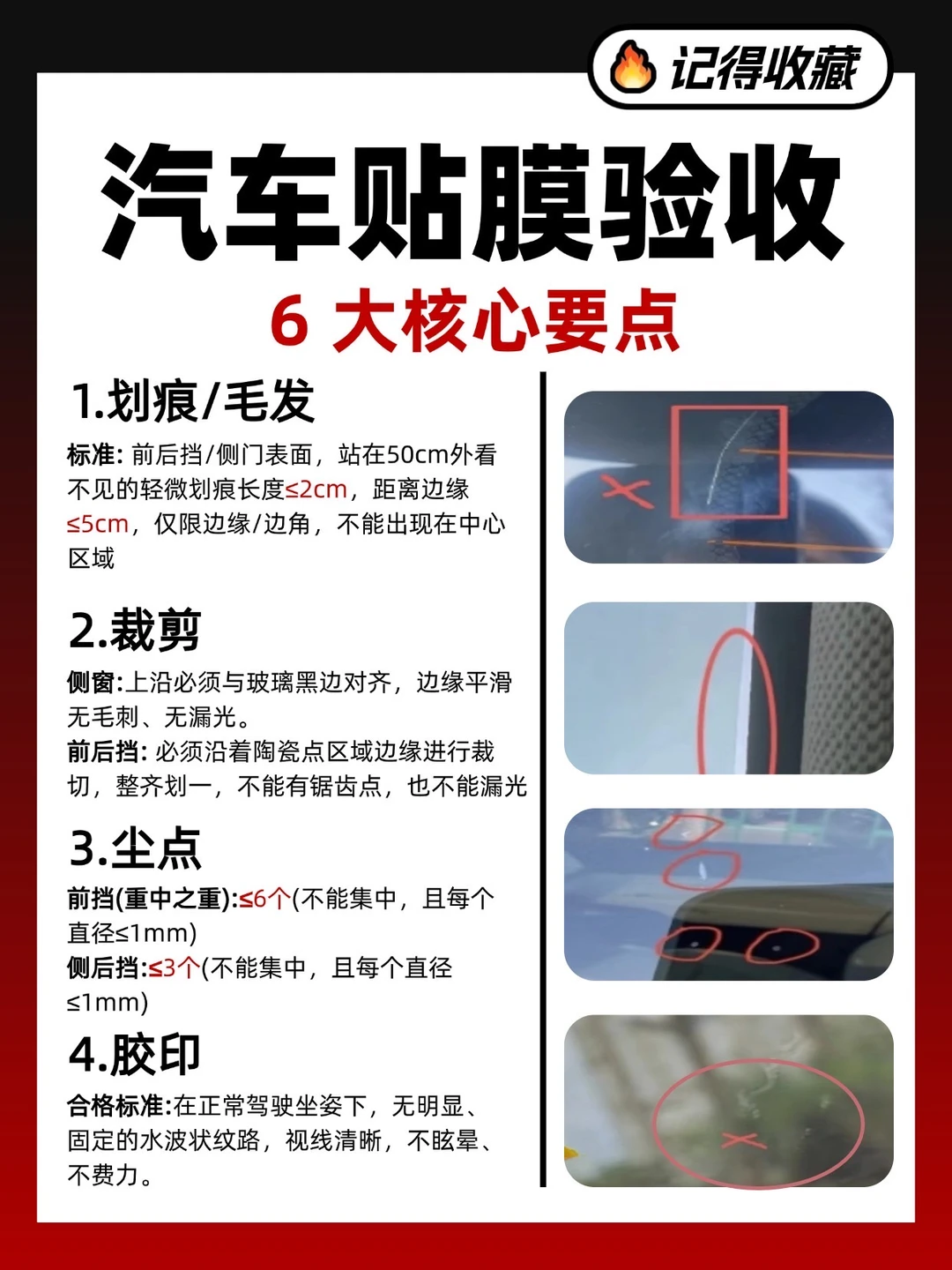 记得收藏

汽车贴膜验收

6 大核心要点

1.划痕/毛发

标准: 前后挡/侧门表面，站在50cm外看不见的轻微划痕长度≤2cm，距离边缘≤5cm，仅限边缘/边角，不能出现在中心区域

2.裁剪

侧窗:上沿必须与玻璃黑边对齐，边缘平滑无毛刺、无漏光。
前后挡: 必须沿着陶瓷点区域边缘进行裁切，整齐划一，不能有锯齿点，也不能漏光

3.尘点

前挡(重中之重):≤6个(不能集中，且每个直径≤1mm)
侧后挡:≤3个(不能集中，且每个直径≤1mm)

4.胶印

合格标准:在正常驾驶坐姿下，无明显、固定的水波状纹路，视线清晰，不眩晕、不费力。