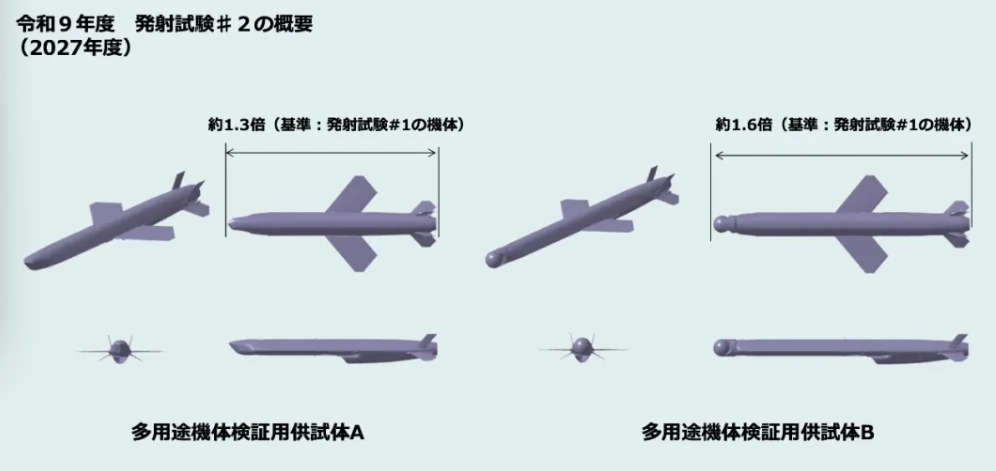 令和９年度　発射試験＃２の概要
（2027年度）

約1.3倍（基準：発射試験#1の機体）

約1.6倍（基準：発射試験#1の機体）

多用途機体検証用供試体A

多用途機体検証用供試体B