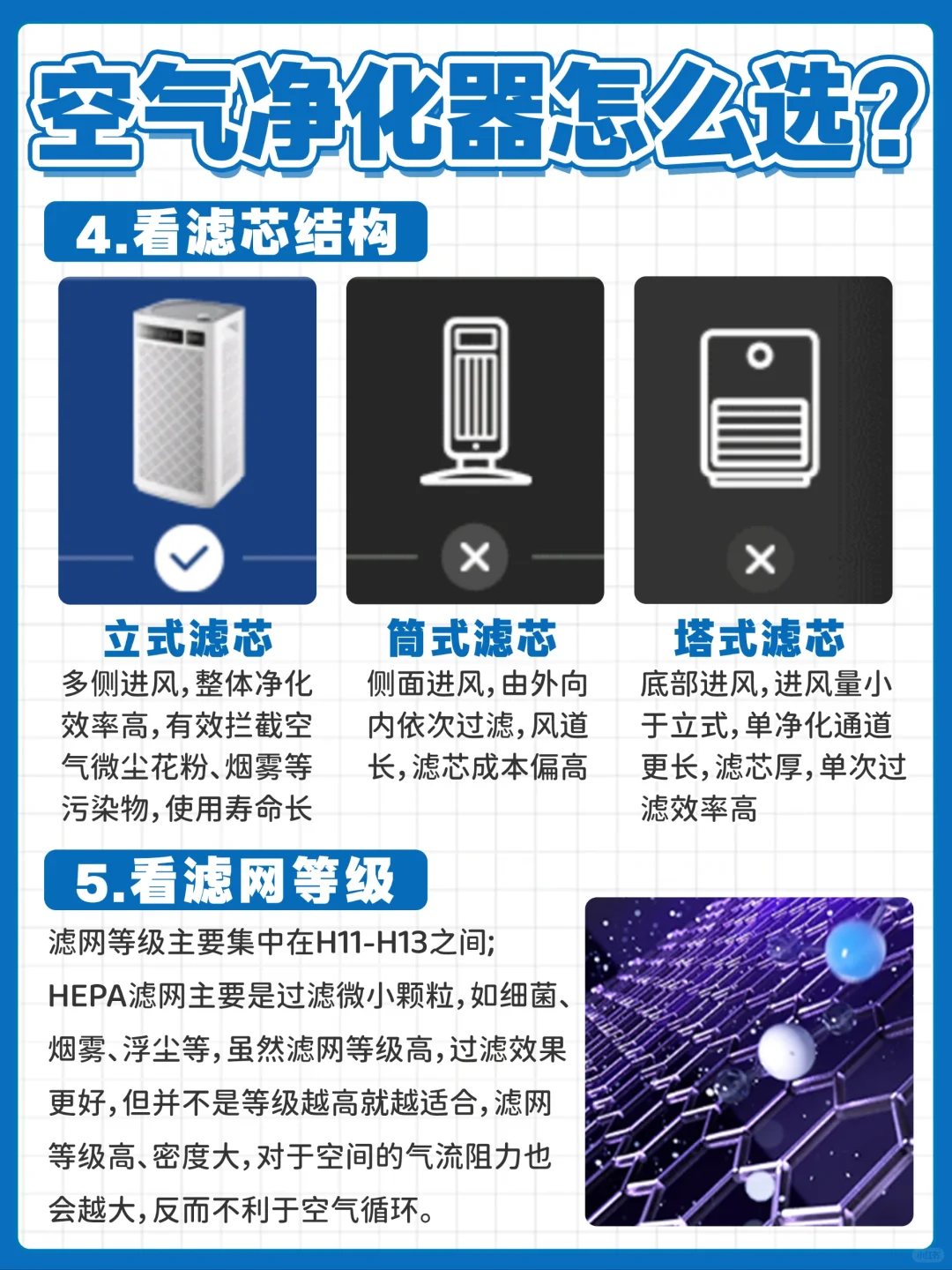 空气净化器怎么选?

4.看滤芯结构

立式滤芯
多侧进风,整体净化效率高,有效拦截空气微尘花粉、烟雾等污染物,使用寿命长

筒式滤芯
侧面进风,由外向内依次过滤,风道长,滤芯成本偏高

塔式滤芯
底部进风,进风量小于立式,单净化通道更长,滤芯厚,单次过滤效率高

5.看滤网等级

滤网等级主要集中在H11-H13之间;
HEPA滤网主要是过滤微小颗粒,如细菌、烟雾、浮尘等,虽然滤网等级高,过滤效果更好,但并不是等级越高就越适合,滤网等级高、密度大,对于空间的气流阻力也会越大,反而不利于空气循环。