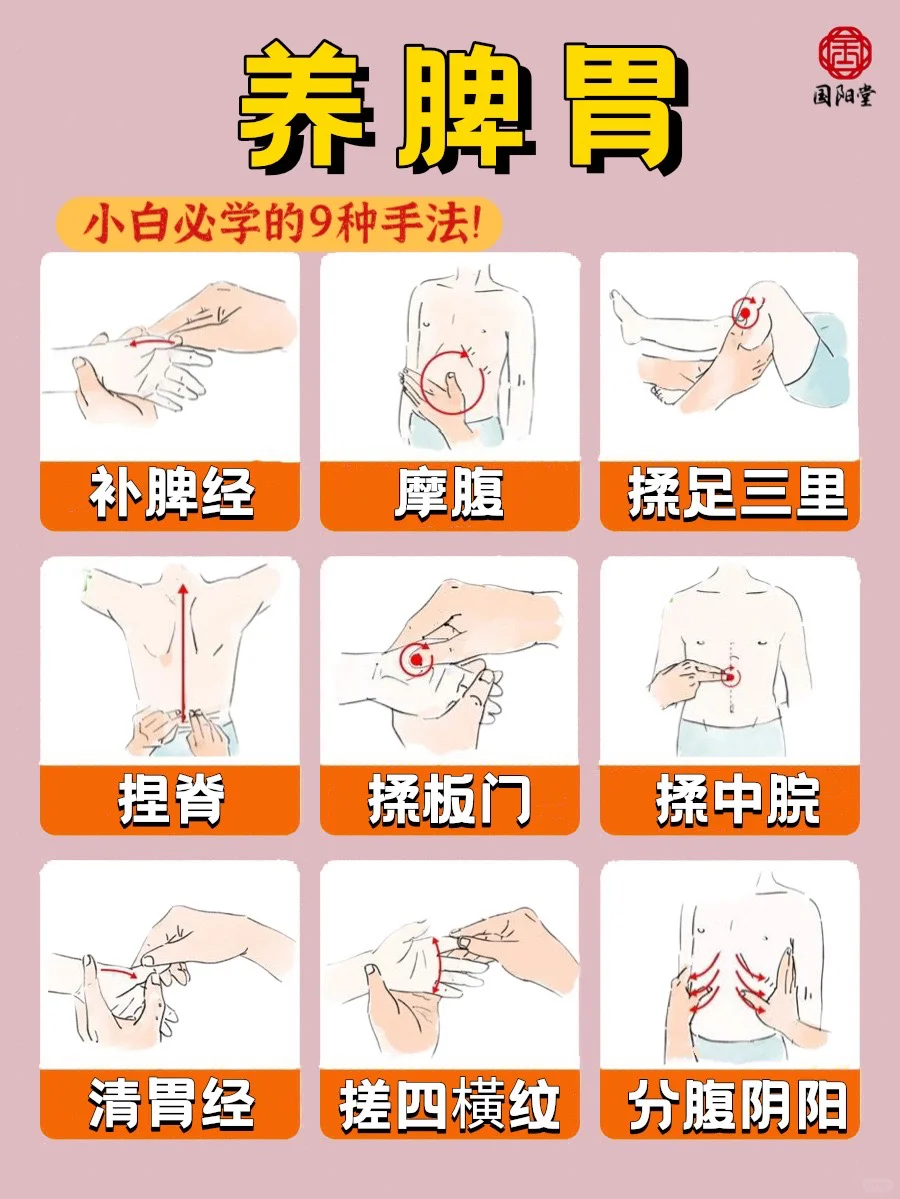 养脾胃

国阳堂

小白必学的9种手法！

补脾经

摩腹

揉足三里

捏脊

揉板门

揉中脘

清胃经

搓四横纹

分腹阴阳