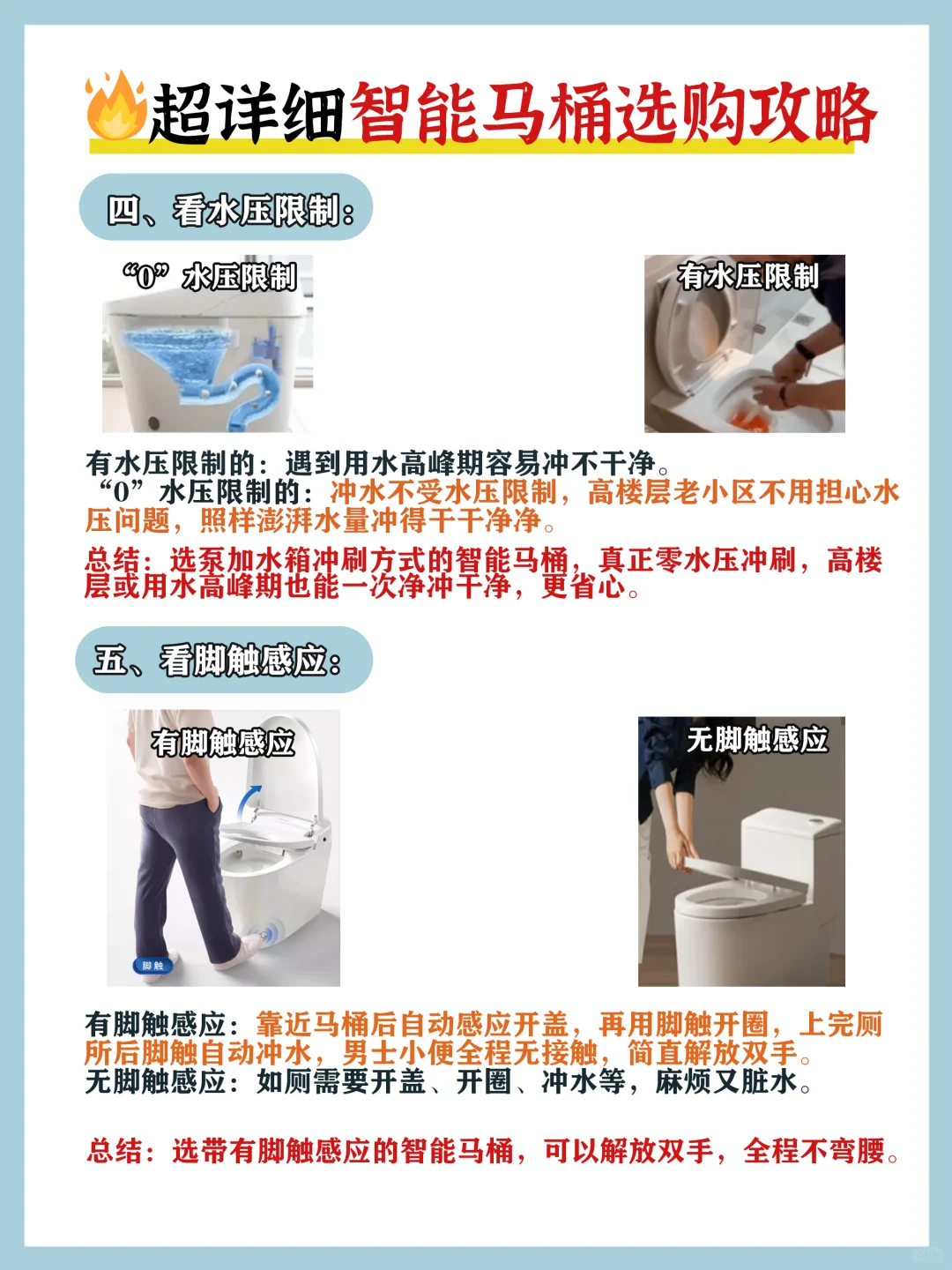 超详细智能马桶选购攻略

四、看水压限制：

“0”水压限制

有水压限制

有水压限制的：遇到用水高峰期容易冲不干净。
“0”水压限制的：冲水不受水压限制，高楼层老小区不用担心水压问题，照样澎湃水量冲得干干净净。

总结：选泵加水箱冲刷方式的智能马桶，真正零水压冲刷，高楼层或用水高峰期也能一次净冲干净，更省心。

五、看脚触感应：

有脚触感应

脚触

无脚触感应

有脚触感应：靠近马桶后自动感应开盖，再用脚触开圈，上完厕所后脚触自动冲水，男士小便全程无接触，简直解放双手。
无脚触感应：如厕需要开盖、开圈、冲水等，麻烦又脏水。

总结：选带有脚触感应的智能马桶，可以解放双手，全程不弯腰。