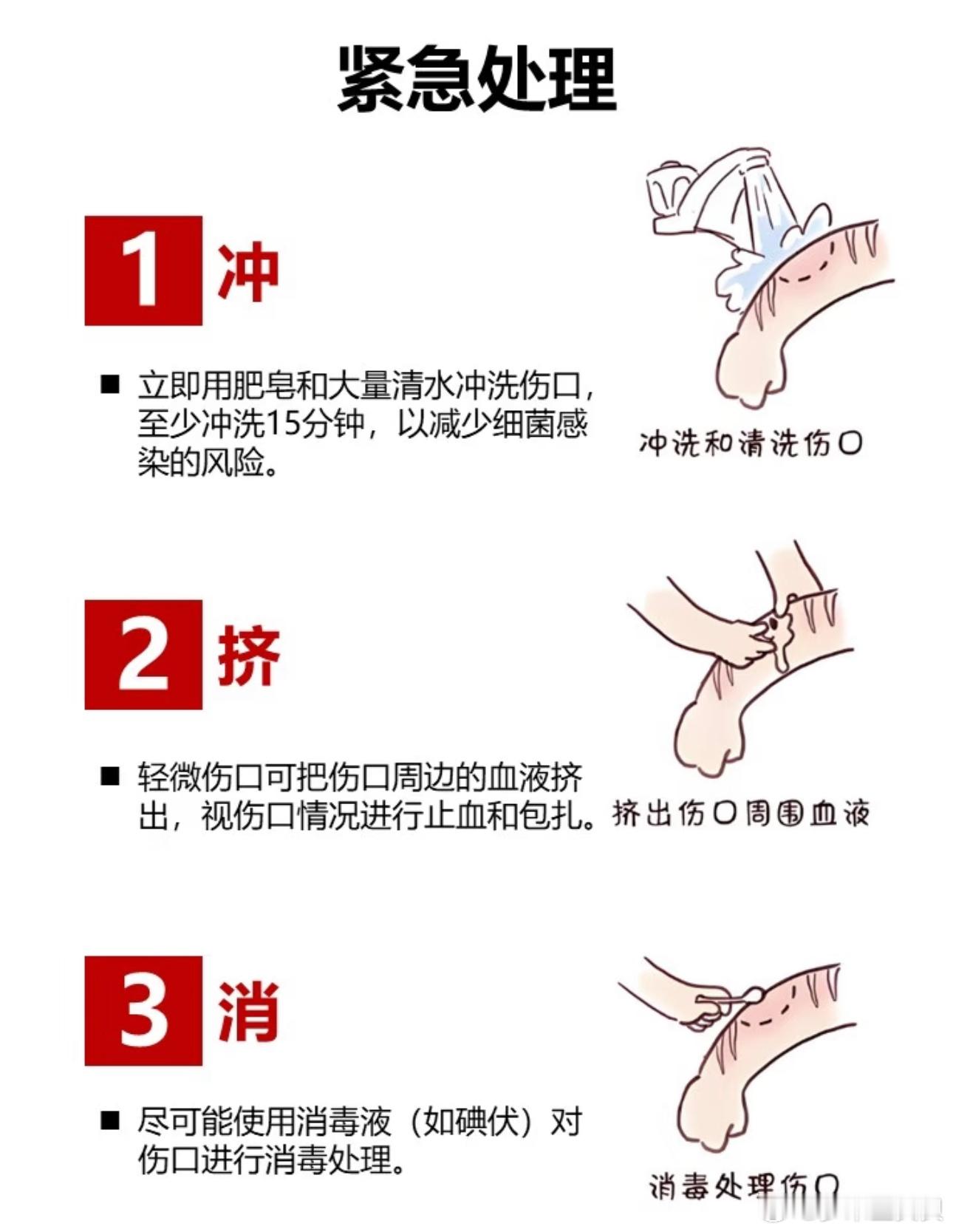 紧急处理

1 冲

■ 立即用肥皂和大量清水冲洗伤口，至少冲洗15分钟，以减少细菌感染的风险。

冲洗和清洗伤口

2 挤

■ 轻微伤口可把伤口周边的血液挤出，视伤口情况进行止血和包扎。

挤出伤口周围血液

3 消

■ 尽可能使用消毒液（如碘伏）对伤口进行消毒处理。

消毒处理伤口