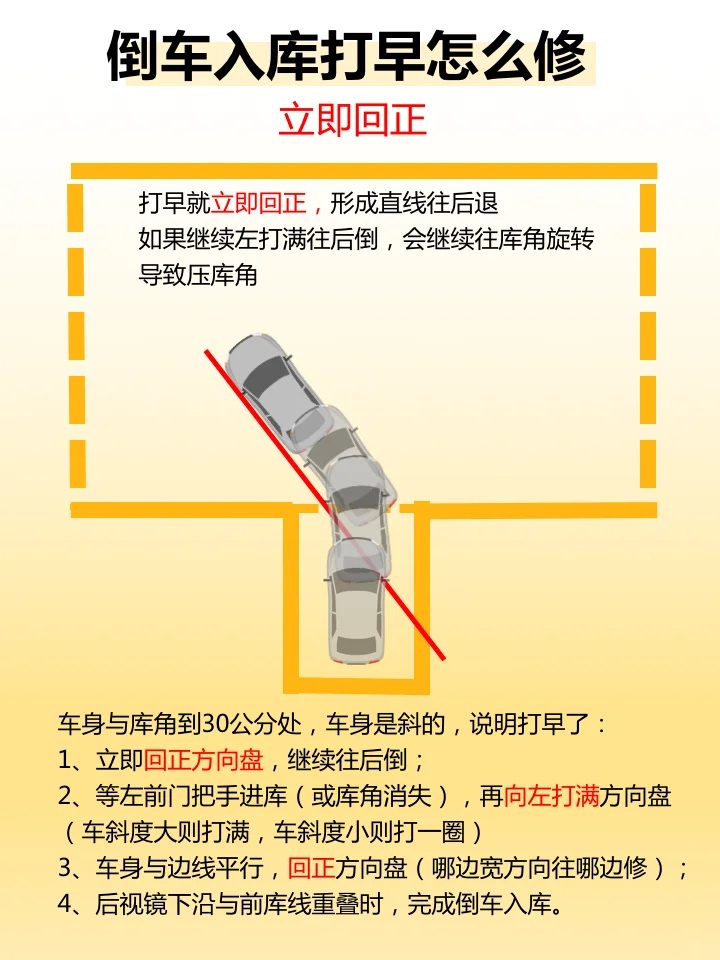 倒车入库打早怎么修

立即回正

打早就立即回正，形成直线往后退
如果继续左打满往后倒，会继续往库角旋转
导致压库角

车身与库角到30公分处，车身是斜的，说明打早了：
1、立即回正方向盘，继续往后倒；
2、等左前门把手进库（或库角消失），再向左打满方向盘（车斜度大则打满，车斜度小则打一圈）
3、车身与边线平行，回正方向盘（哪边宽方向往哪边修）；
4、后视镜下沿与前库线重叠时，完成倒车入库。